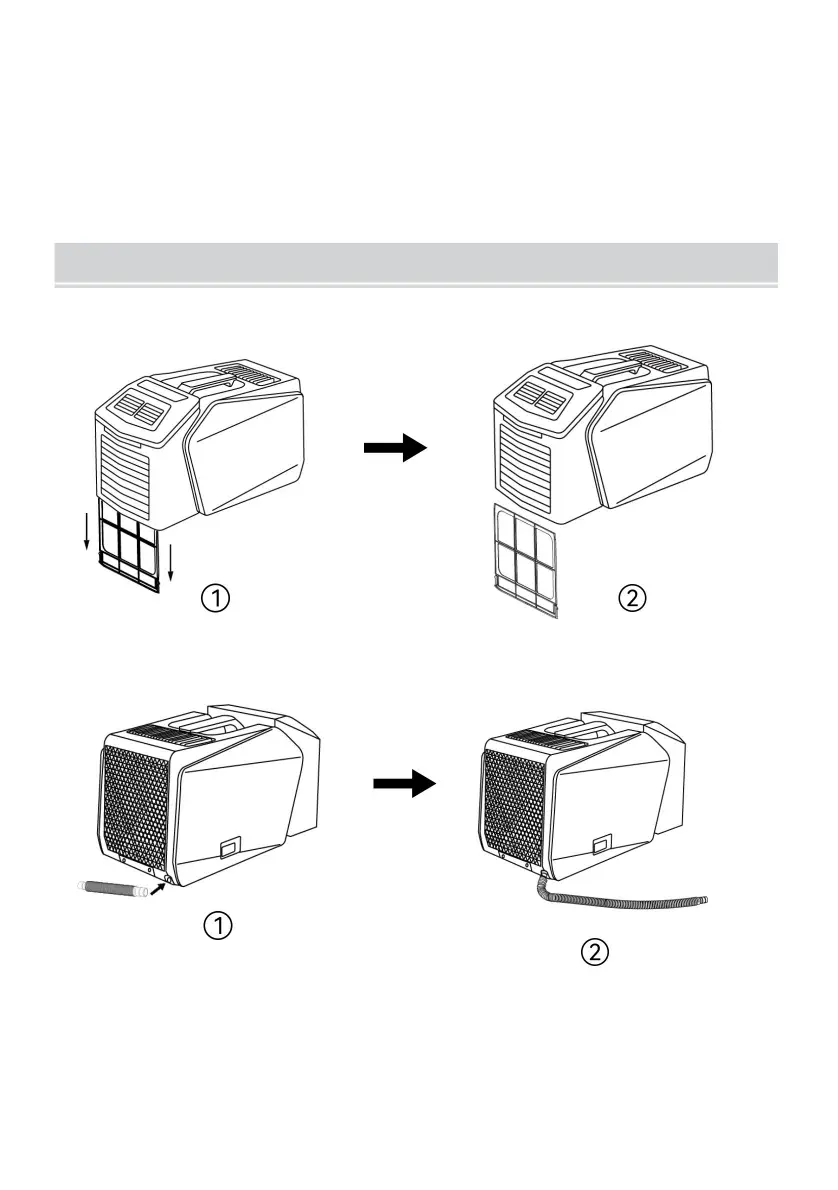 ①

②

①

②