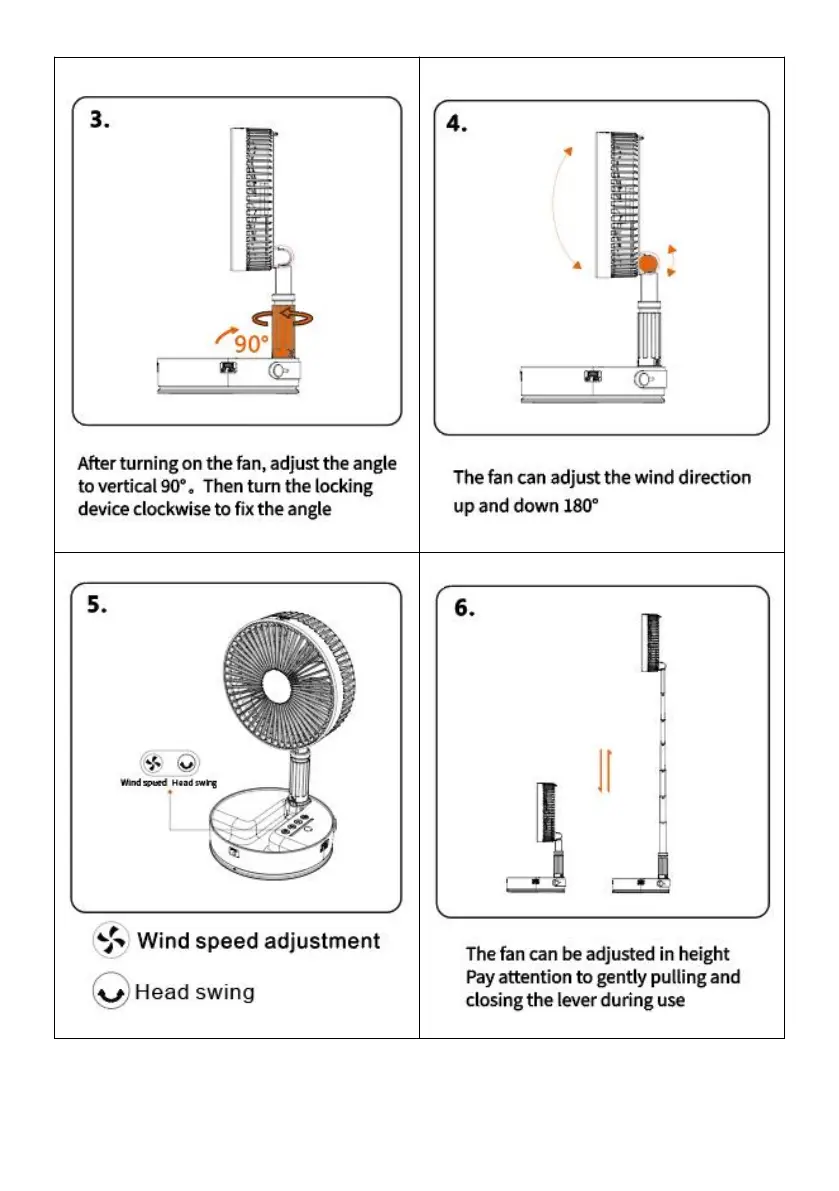 3.

90°

After turning on the fan, adjust the angle to vertical 90°。Then turn the locking device clockwise to fix the angle

4.

The fan can adjust the wind direction up and down 180°

5.

Wind speed Head swing

Wind speed adjustment

Head swing

6.

The fan can be adjusted in height
Pay attention to gently pulling and closing the lever during use