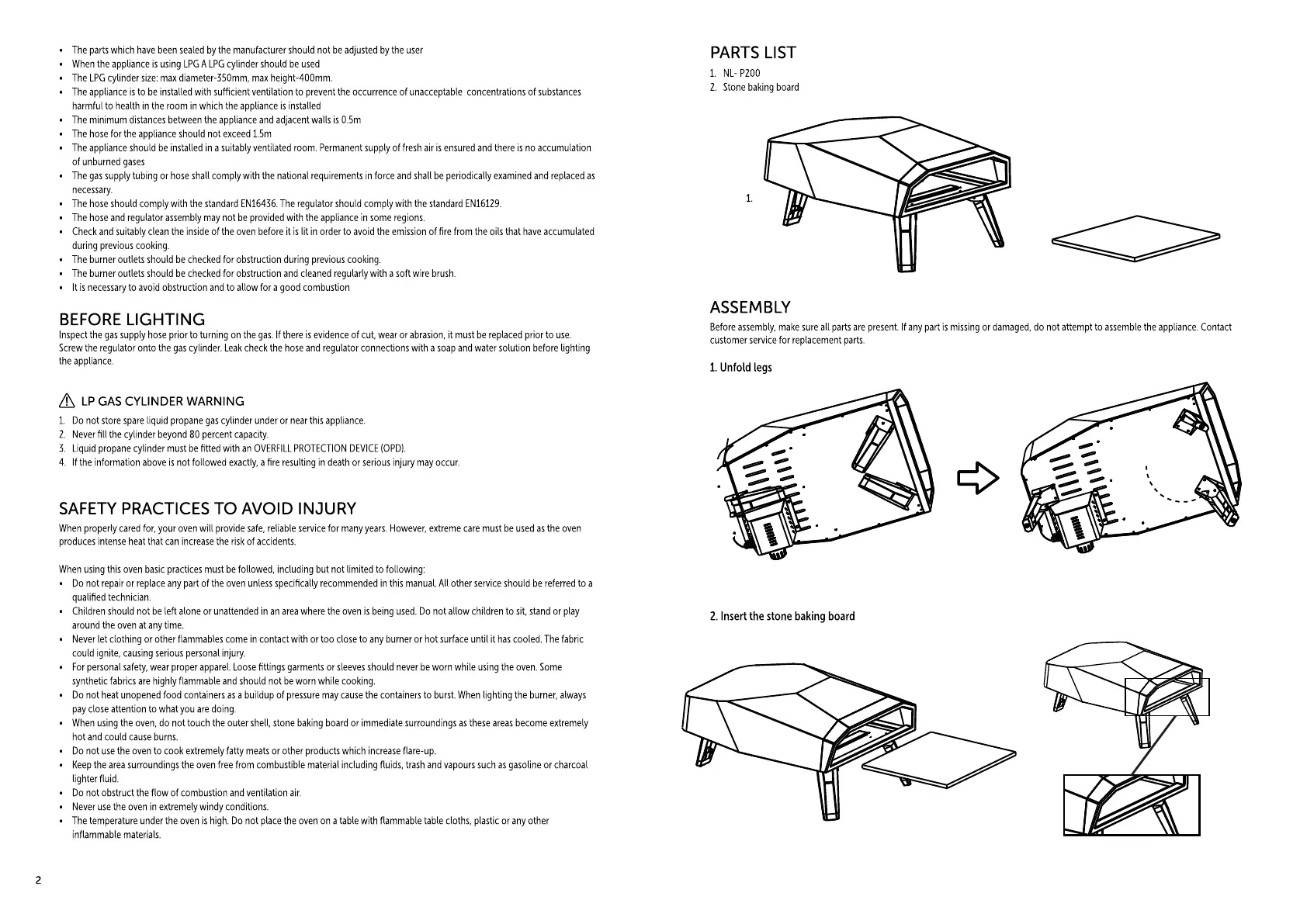 • The parts which have been sealed by the manufacturer should not be adjusted by the user
• When the appliance is using LPG A LPG cylinder should be used
• The LPG cylinder size: max diameter-350mm, max height-400mm.
• The appliance is to be installed with sufficient ventilation to prevent the occurrence of unacceptable concentrations of substances harmful to health in the room in which the appliance is installed
• The minimum distances between the appliance and adjacent walls is 0.5m
• The hose for the appliance should not exceed 1.5m
• The appliance should be installed in a suitably ventilated room. Permanent supply of fresh air is ensured and there is no accumulation of unburned gases
• The gas supply tubing or hose shall comply with the national requirements in force and shall be periodically examined and replaced as necessary.
• The hose should comply with the standard EN16436. The regulator should comply with the standard EN16129.
• The hose and regulator assembly may not be provided with the appliance in some regions.
• Check and suitably clean the inside of the oven before it is lit in order to avoid the emission of fire from the oils that have accumulated during previous cooking.
• The burner outlets should be checked for obstruction during previous cooking.
• The burner outlets should be checked for obstruction and cleaned regularly with a soft wire brush.
• It is necessary to avoid obstruction and to allow for a good combustion

BEFORE LIGHTING
Inspect the gas supply hose prior to turning on the gas. If there is evidence of cut, wear or abrasion, it must be replaced prior to use. Screw the regulator onto the gas cylinder. Leak check the hose and regulator connections with a soap and water solution before lighting the appliance.

LP GAS CYLINDER WARNING
1. Do not store spare liquid propane gas cylinder under or near this appliance.
2. Never fill the cylinder beyond 80 percent capacity.
3. Liquid propane cylinder must be fitted with an OVERFILL PROTECTION DEVICE (OPD).
4. If the information above is not followed exactly, a fire resulting in death or serious injury may occur.

SAFETY PRACTICES TO AVOID INJURY
When properly cared for, your oven will provide safe, reliable service for many years. However, extreme care must be used as the oven produces intense heat that can increase the risk of accidents.

When using this oven basic practices must be followed, including but not limited to following:
• Do not repair or replace any part of the oven unless specifically recommended in this manual. All other service should be referred to a qualified technician.
• Children should not be left alone or unattended in an area where the oven is being used. Do not allow children to sit, stand or play around the oven at any time.
• Never let clothing or other flammables come in contact with or too close to any burner or hot surface until it has cooled. The fabric could ignite, causing serious personal injury.
• For personal safety, wear proper apparel. Loose fittings garments or sleeves should never be worn while using the oven. Some synthetic fabrics are highly flammable and should not be worn while cooking.
• Do not heat unopened food containers as a buildup of pressure may cause the containers to burst. When lighting the burner, always pay close attention to what you are doing.
• When using the oven, do not touch the outer shell, stone baking board or immediate surroundings as these areas become extremely hot and could cause burns.
• Do not use the oven to cook extremely fatty meats or other products which increase flare-up.
• Keep the area surroundings the oven free from combustible material including fluids, trash and vapours such as gasoline or charcoal lighter fluid.
• Do not obstruct the flow of combustion and ventilation air.
• Never use the oven in extremely windy conditions.
• The temperature under the oven is high. Do not place the oven on a table with flammable table cloths, plastic or any other inflammable materials.

2

PARTS LIST
1. NL- P200
2. Stone baking board

1.

ASSEMBLY
Before assembly, make sure all parts are present. If any part is missing or damaged, do not attempt to assemble the appliance. Contact customer service for replacement parts.

1. Unfold legs

2. Insert the stone baking board