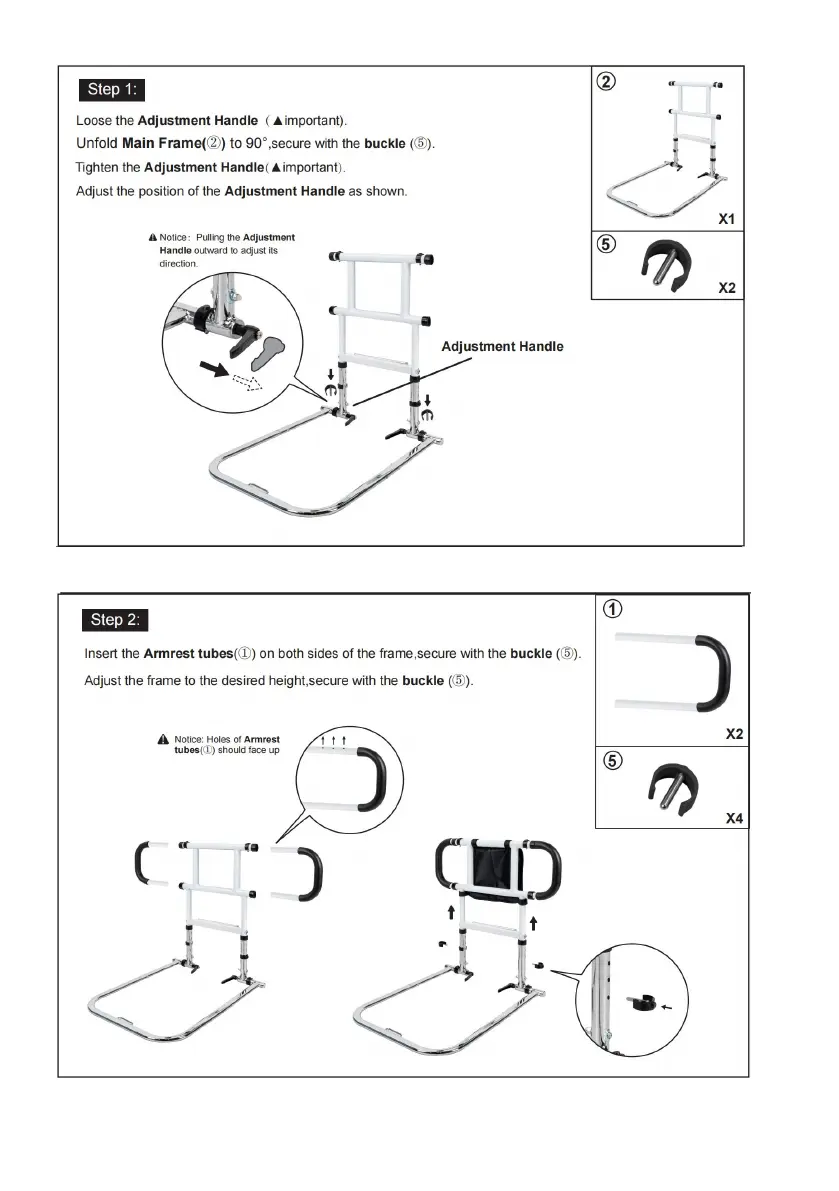 Step 1:

Loose the Adjustment Handle (▲important).

Unfold Main Frame(②) to 90°,secure with the buckle (⑤).

Tighten the Adjustment Handle(▲important).

Adjust the position of the Adjustment Handle as shown.

▲ Notice: Pulling the Adjustment Handle outward to adjust its direction.

Adjustment Handle

②

X1

⑤

X2

Step 2:

Insert the Armrest tubes(①) on both sides of the frame,secure with the buckle (⑤).

Adjust the frame to the desired height,secure with the buckle (⑤).

▲ Notice: Holes of Armrest tubes(①) should face up

①

X2

⑤

X4