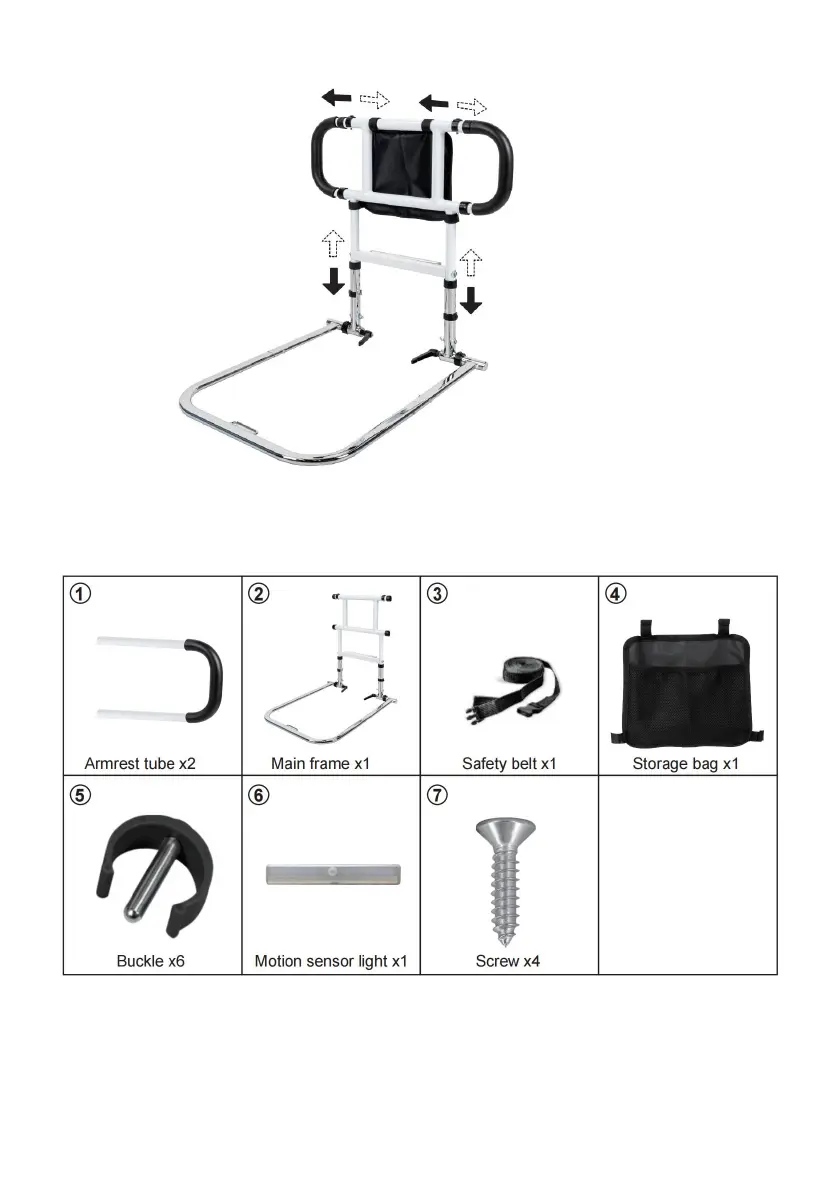 | ① Armrest tube x2 | ② Main frame x1 | ③ Safety belt x1 | ④ Storage bag x1 |
|---|---|---|---|
| ⑤ Buckle x6 | ⑥ Motion sensor light x1 | ⑦ Screw x4 | |