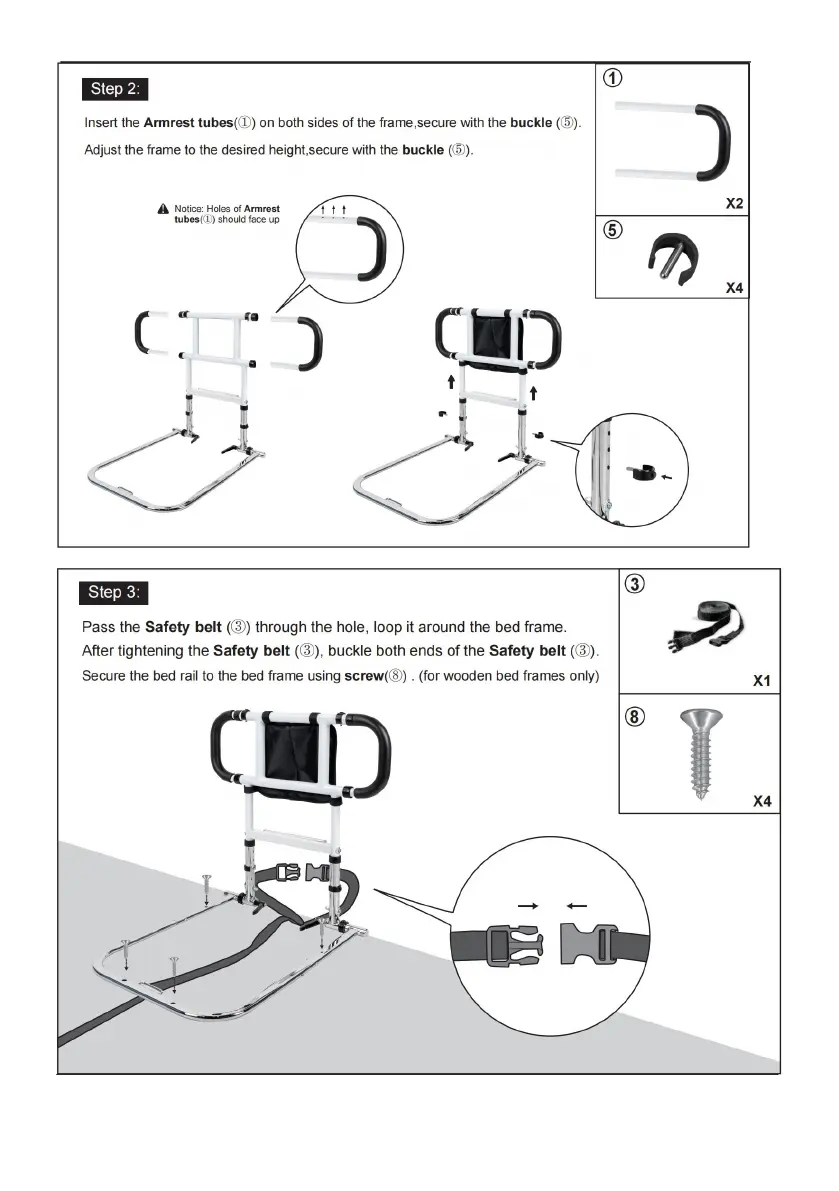 Step 2:

Insert the Armrest tubes(①) on both sides of the frame,secure with the buckle (⑤).

Adjust the frame to the desired height,secure with the buckle (⑤).

Notice: Holes of Armrest tubes(①) should face up

①

X2

⑤

X4

Step 3:

Pass the Safety belt (③) through the hole, loop it around the bed frame.
After tightening the Safety belt (③), buckle both ends of the Safety belt (③).
Secure the bed rail to the bed frame using screw(⑧) . (for wooden bed frames only)

③

X1

⑧

X4