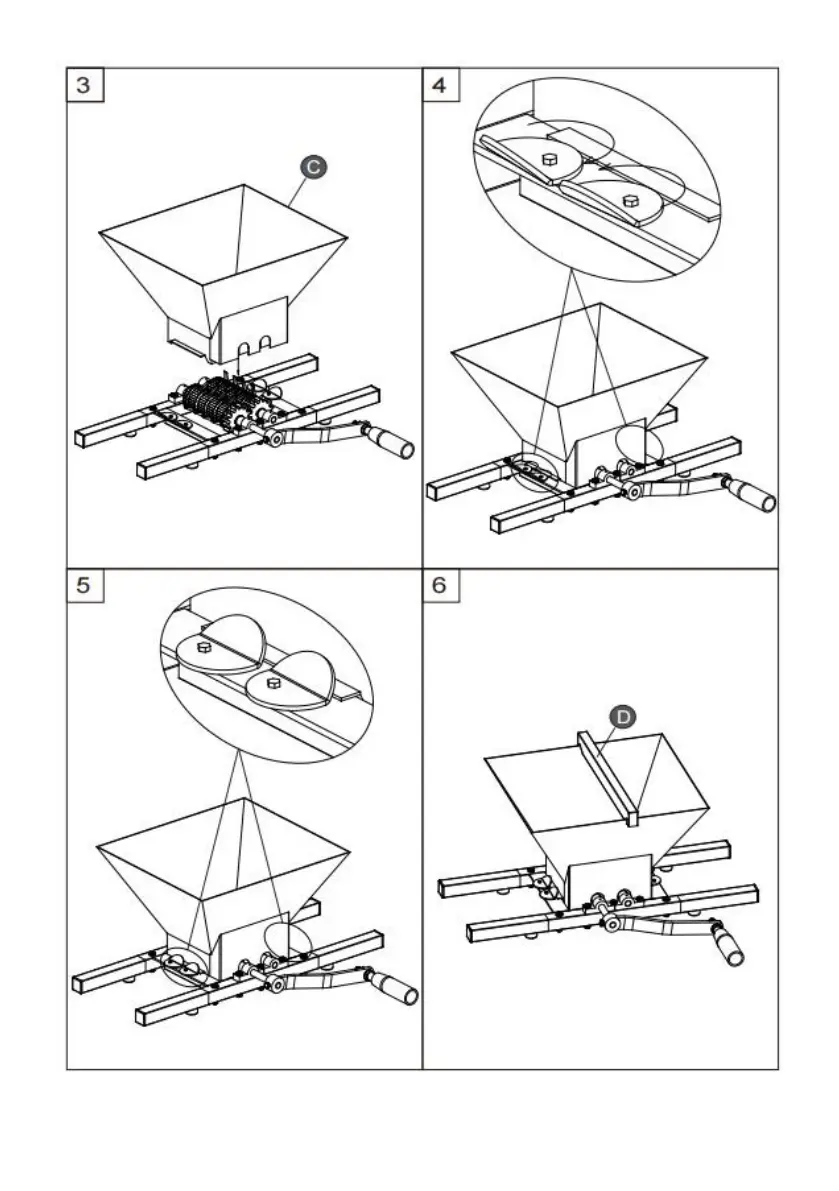 3

C

4

5

6

D