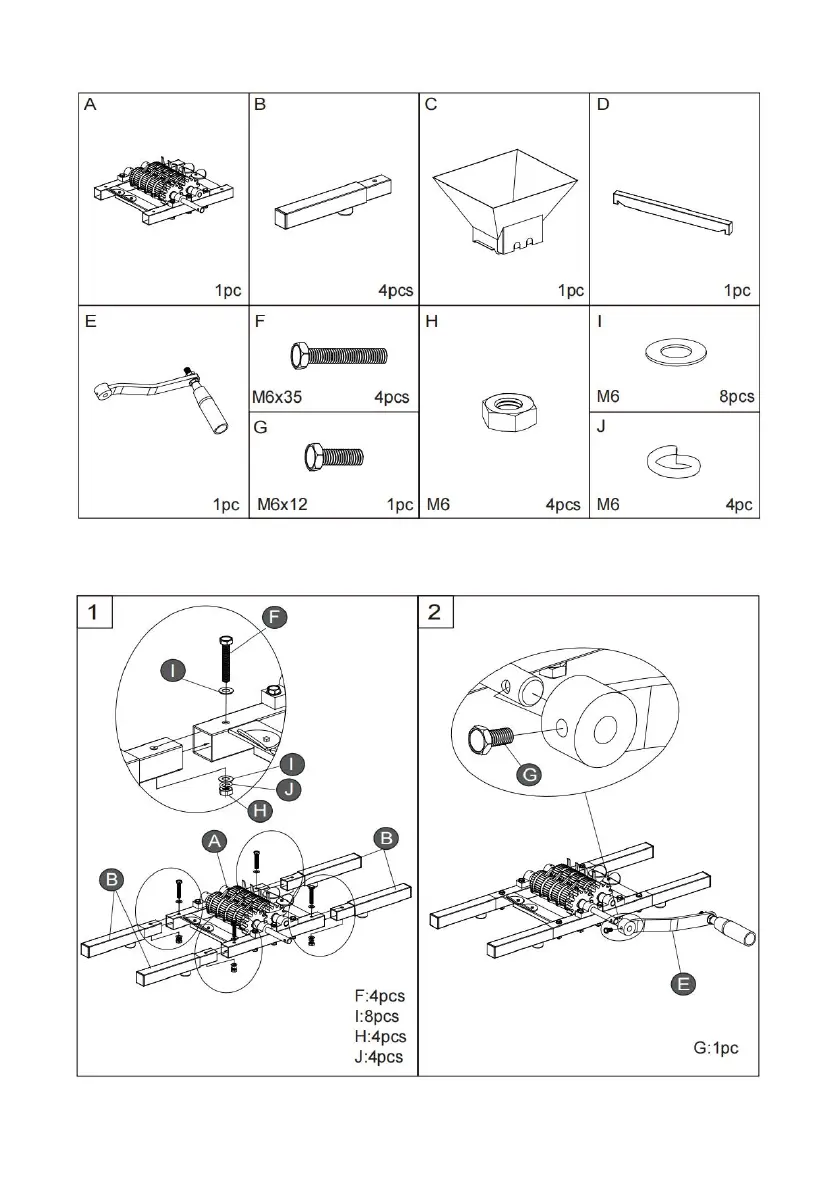 A
1pc

B
4pcs

C
1pc

D
1pc

E
1pc

F
M6x35 4pcs

G
M6x12 1pc

H
M6 4pcs

I
M6 8pcs

J
M6 4pc

1
F
I
I
J
H
A
B
B
F:4pcs
I:8pcs
H:4pcs
J:4pcs

2
G
E
G:1pc