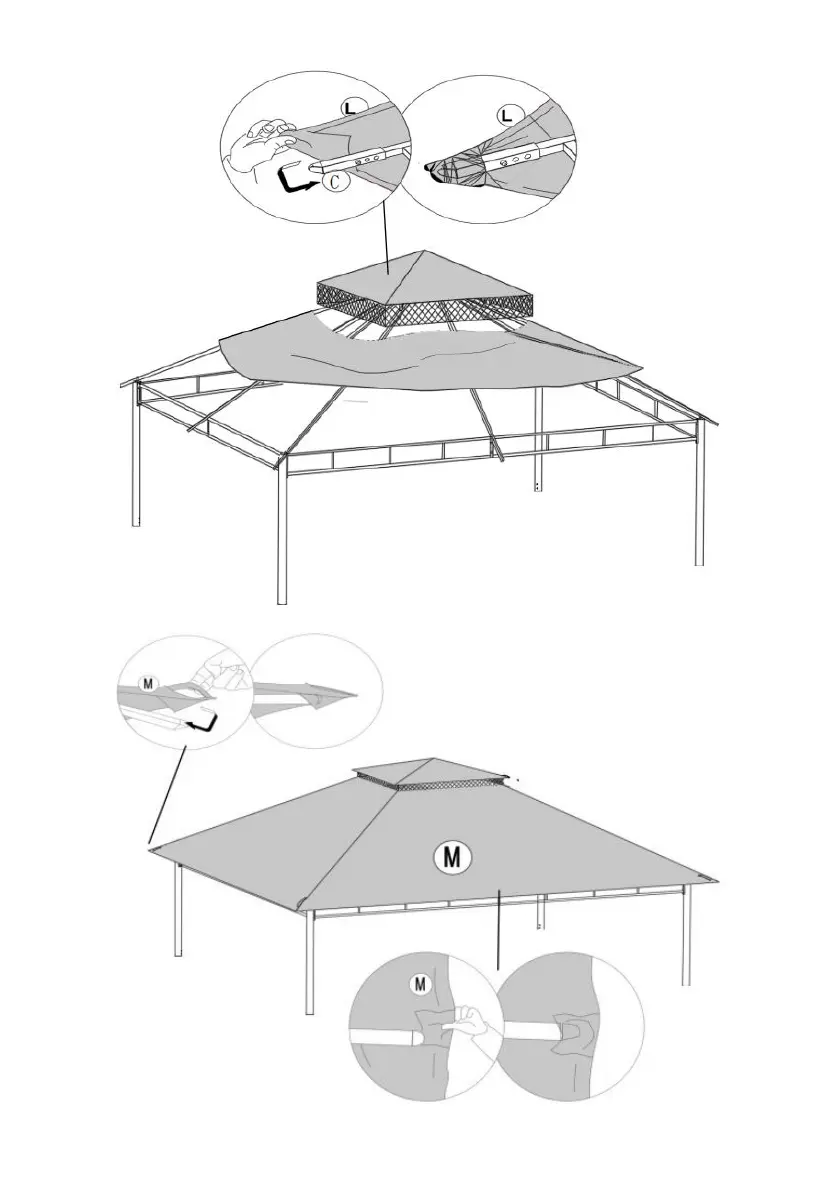 L
C
L

M

M

M