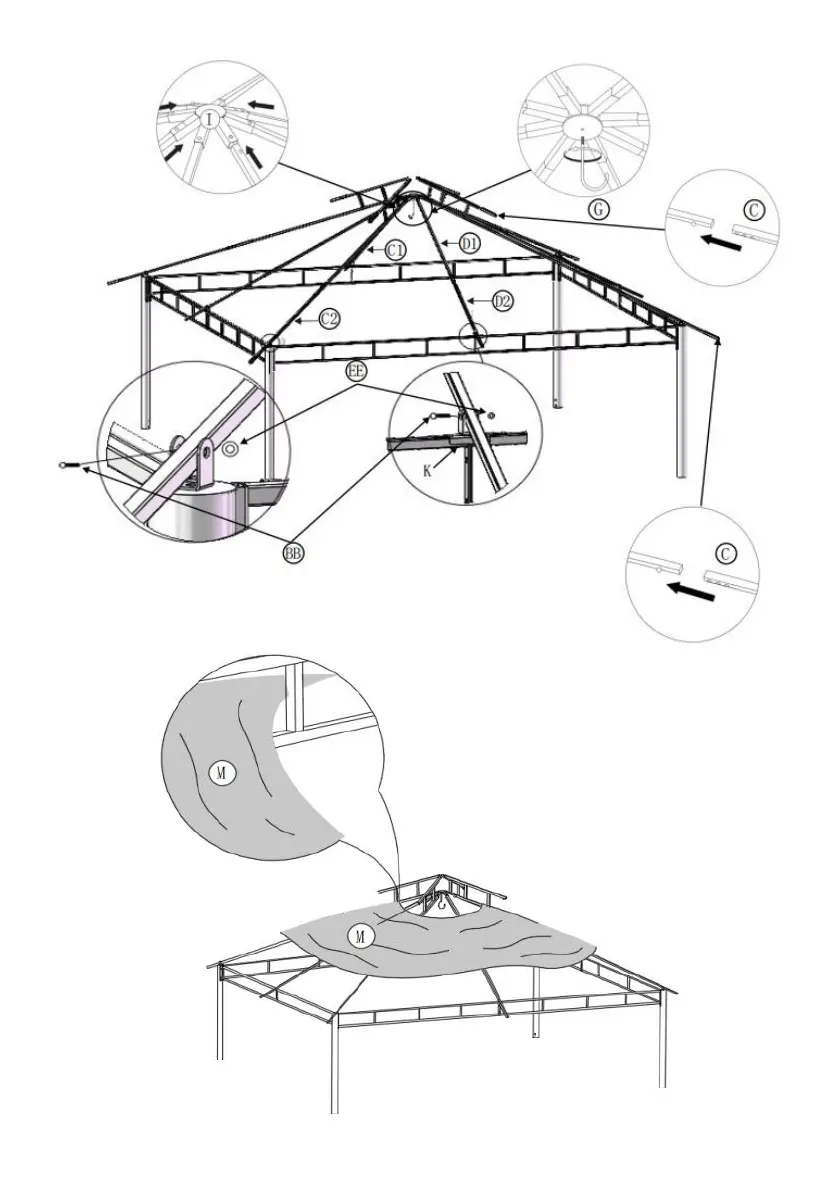 I

G

C

C1

D1

D2

C2

EE

K

BB

C

M

M