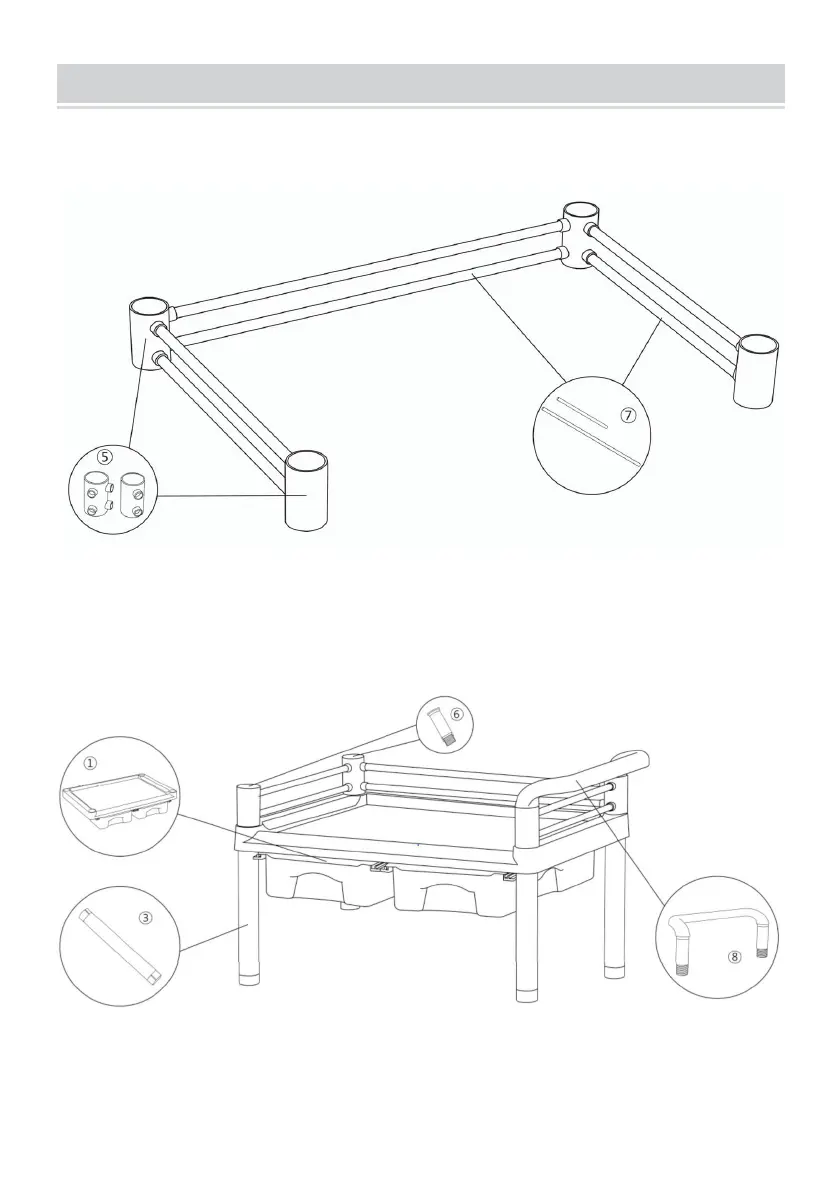 ⑤

⑦

⑥

①

③

⑧