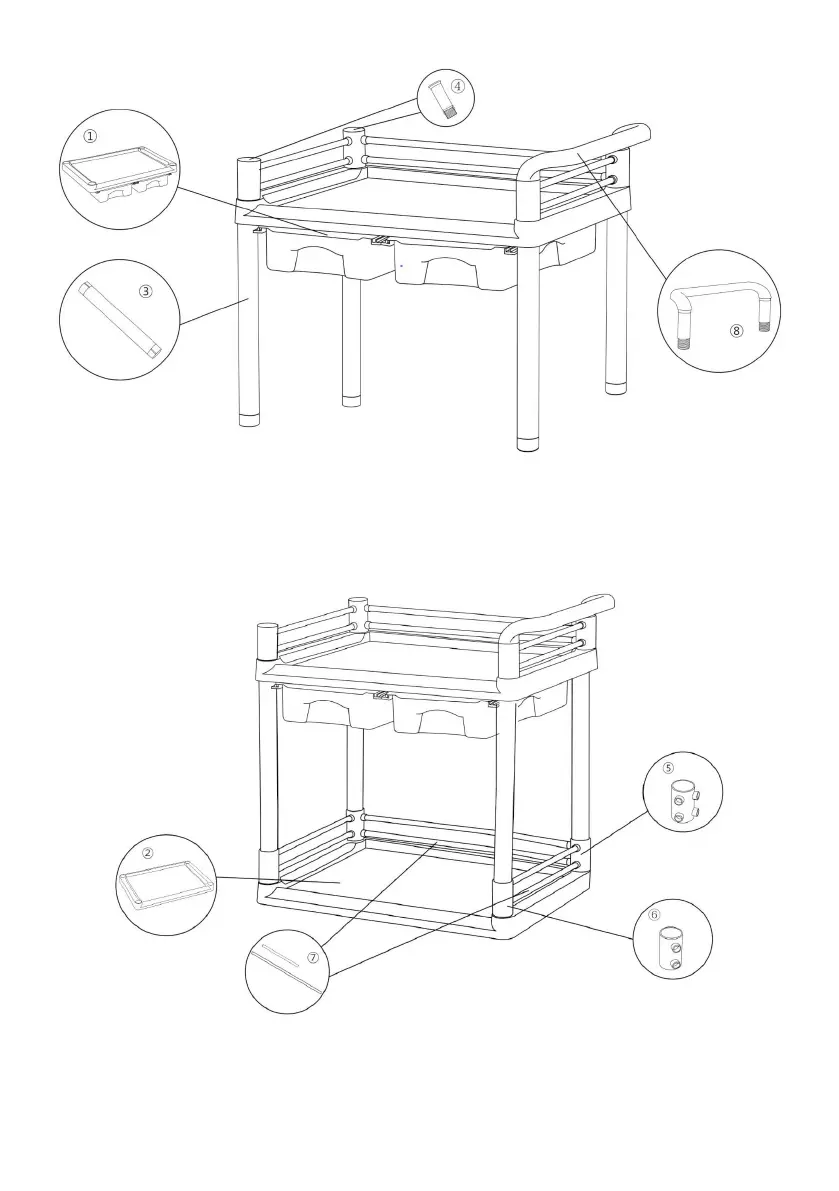 ④
①
③
⑧
⑤
②
⑦
⑥