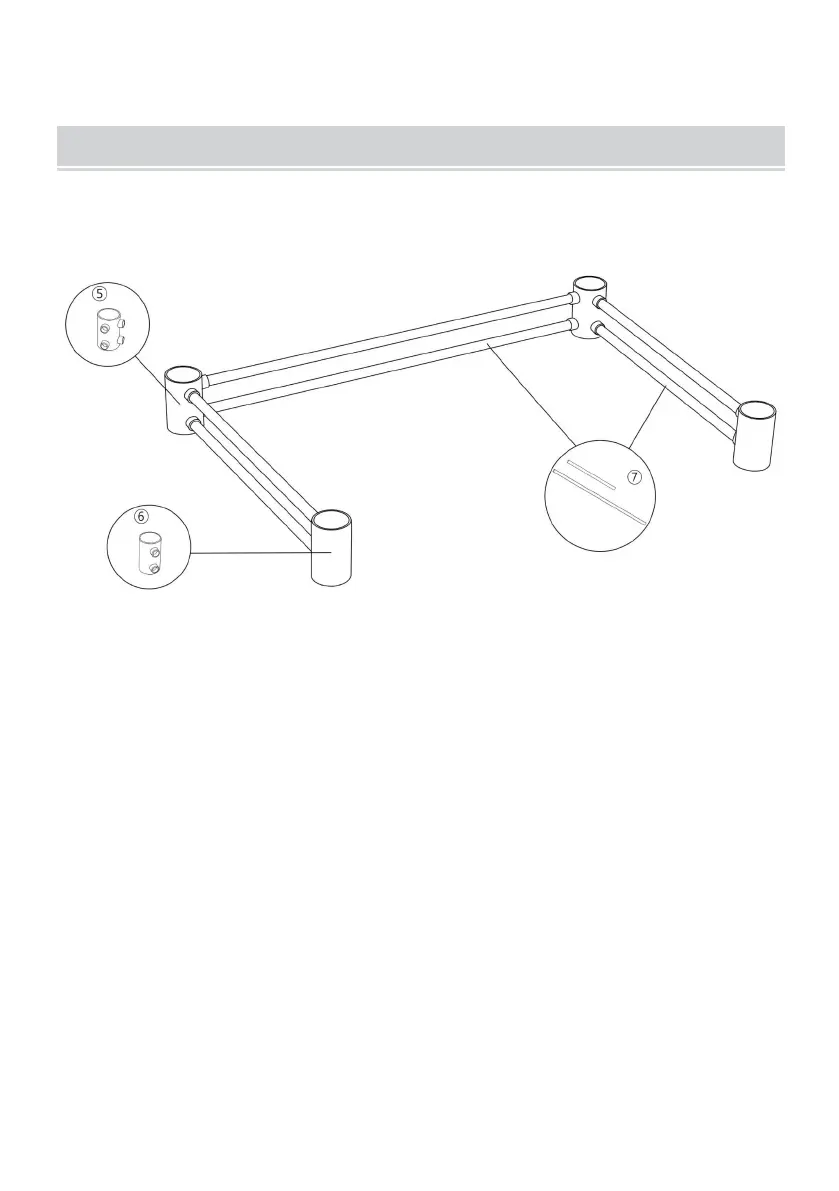 ⑤

⑥

⑦