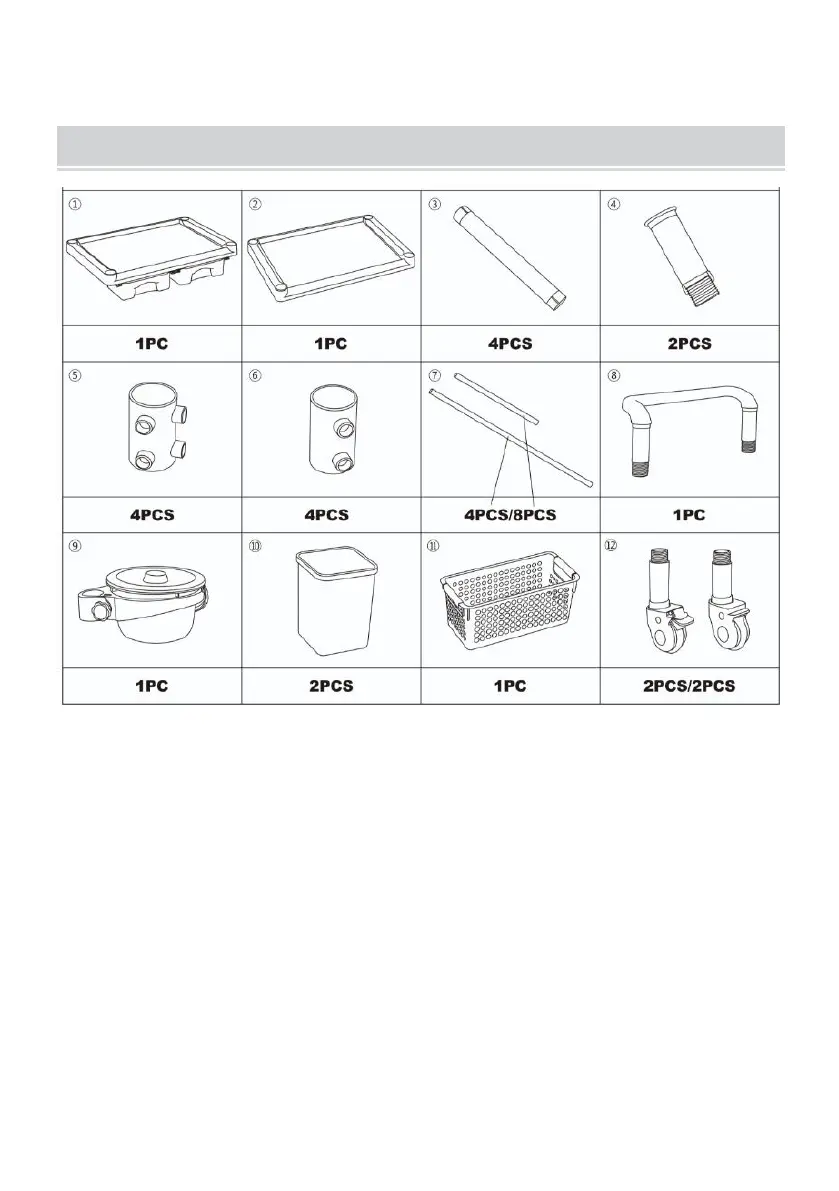 | ① | ② | ③ | ④ |
|---|---|---|---|
| 1PC | 1PC | 4PCS | 2PCS |
| ⑤ | ⑥ | ⑦ | ⑧ |
| 4PCS | 4PCS | 4PCS/8PCS | 1PC |
| ⑨ | ⑩ | ⑪ | ⑫ |
| 1PC | 2PCS | 1PC | 2PCS/2PCS |