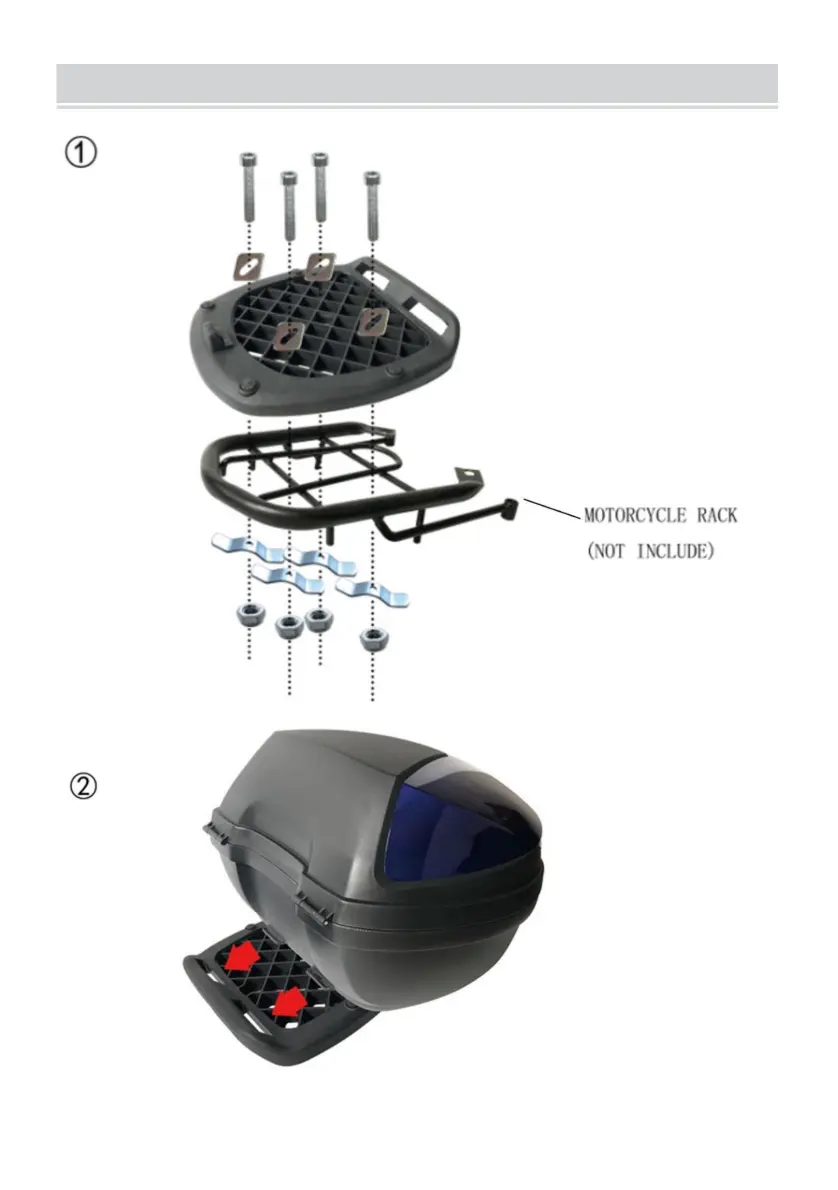 ①

MOTORCYCLE RACK
(NOT INCLUDE)

②