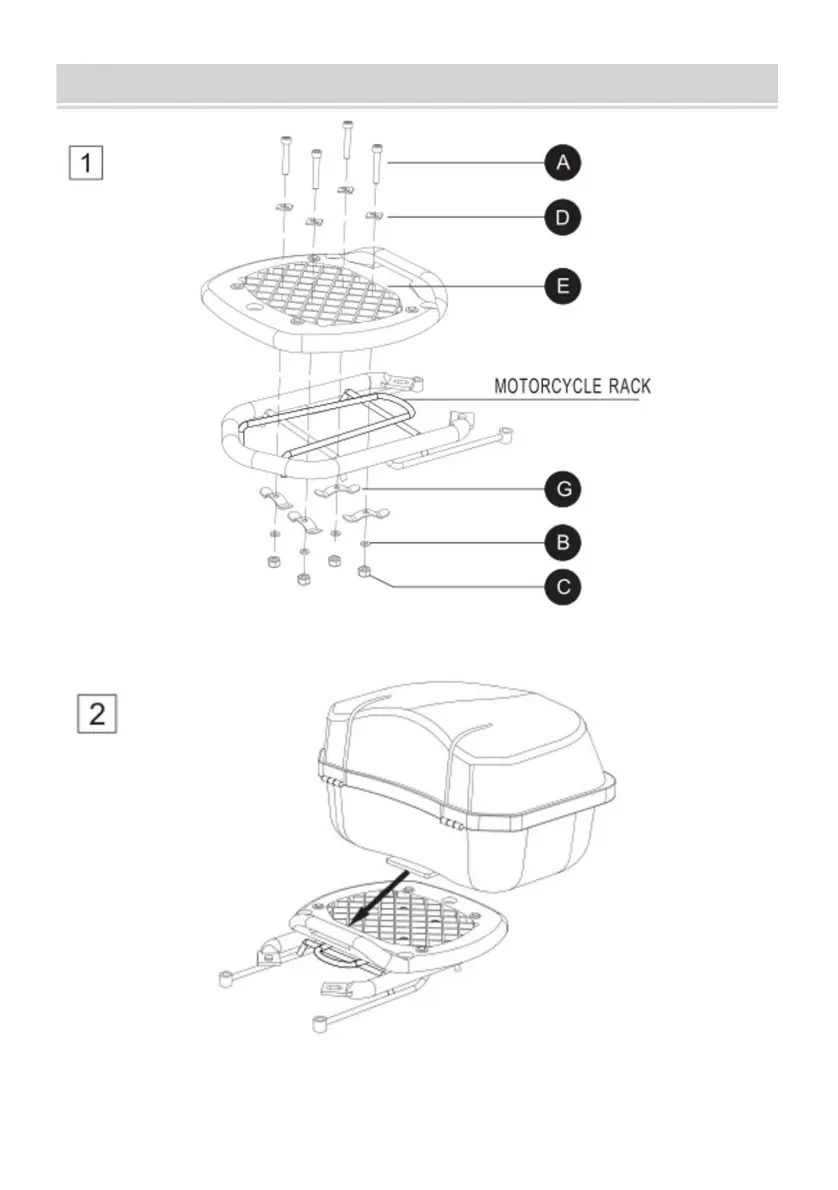 1

A

D

E

MOTORCYCLE RACK

G

B

C

2