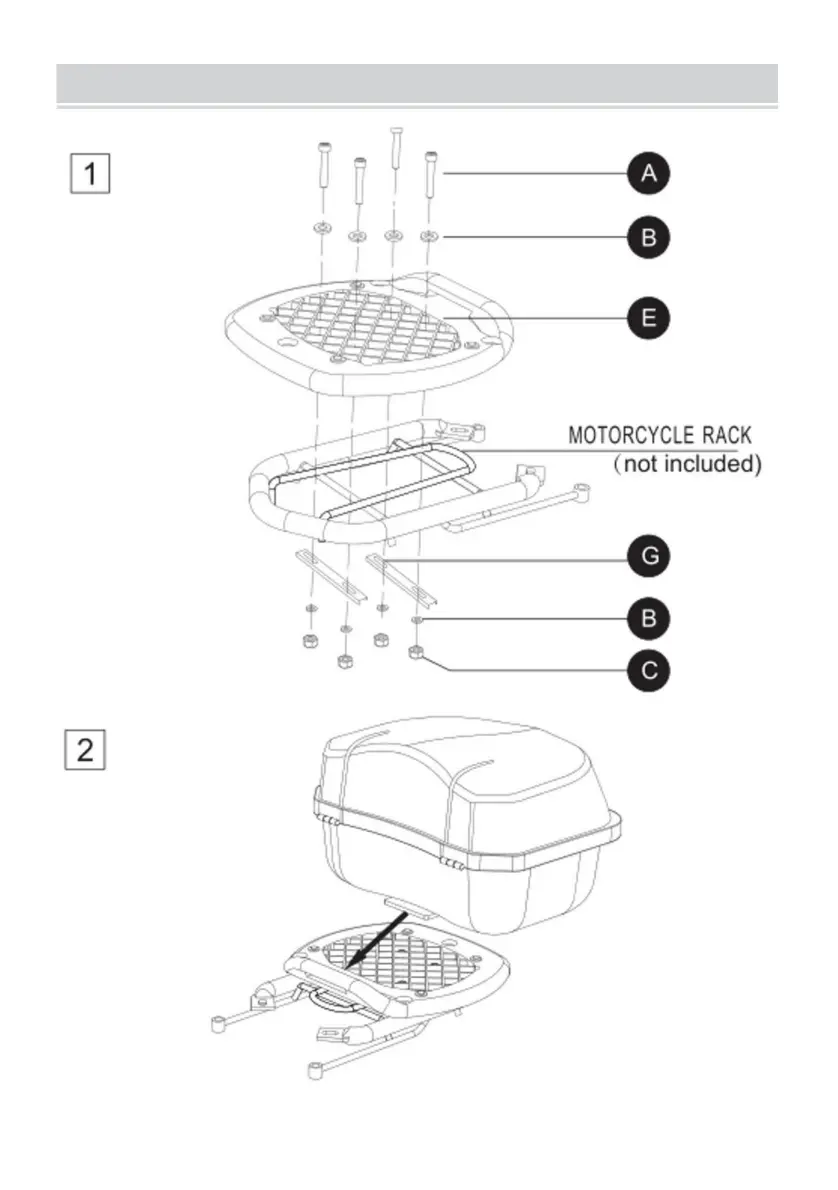 1

A

B

E

MOTORCYCLE RACK
(not included)

G

B

C

2