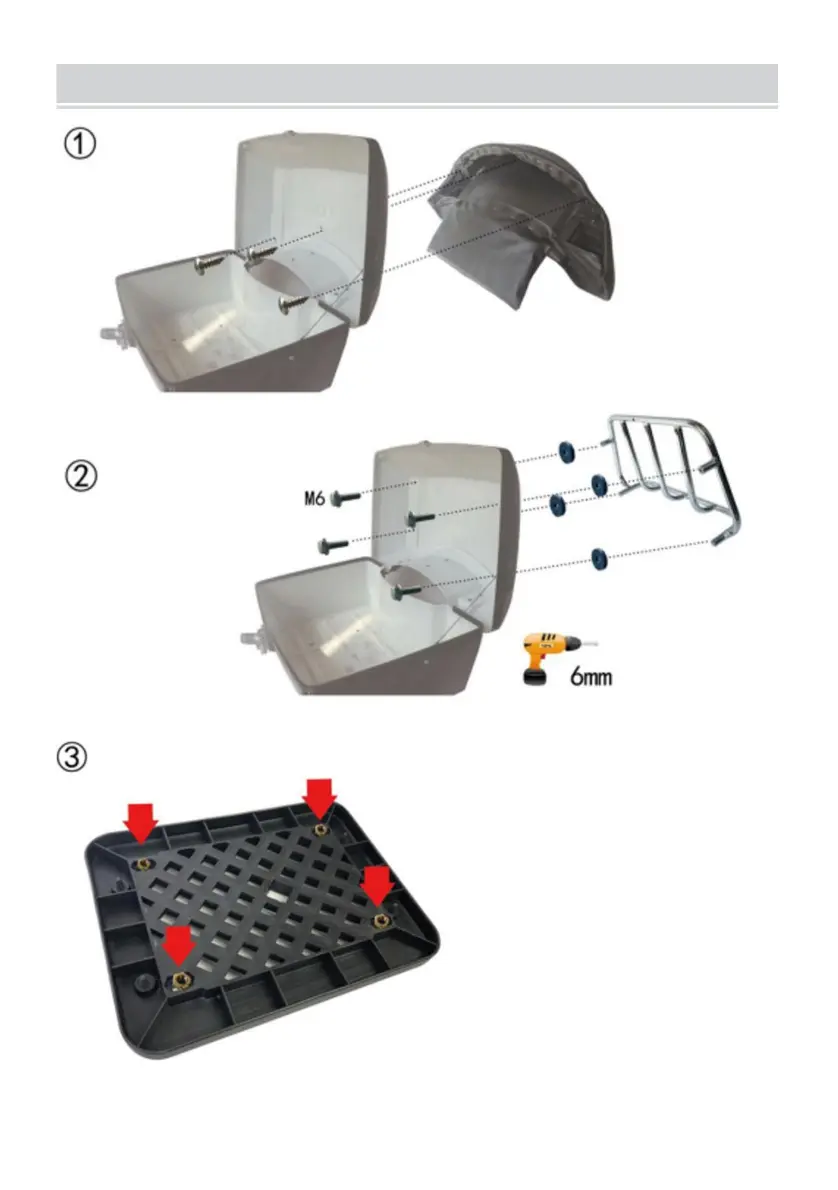 ①

②

M6

6mm

③