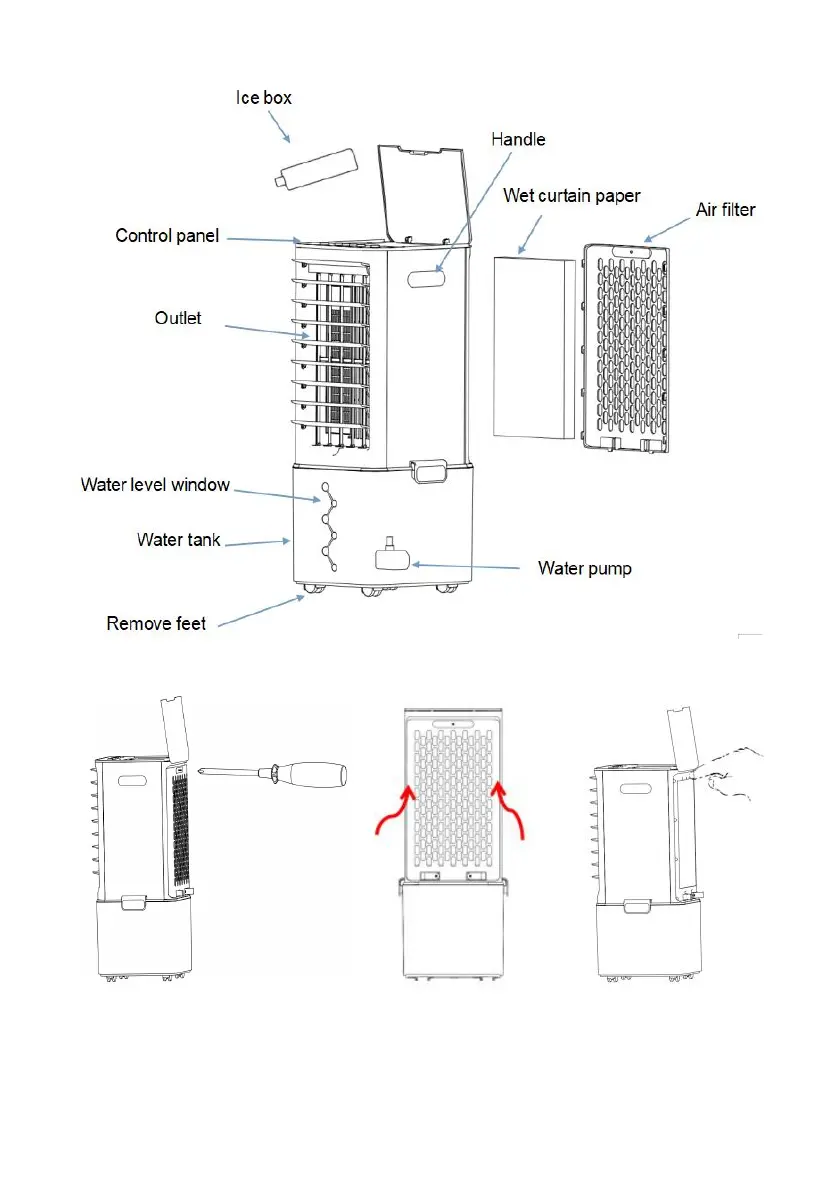 Ice box

Handle

Wet curtain paper

Air filter

Control panel

Outlet

Water level window

Water tank

Water pump

Remove feet