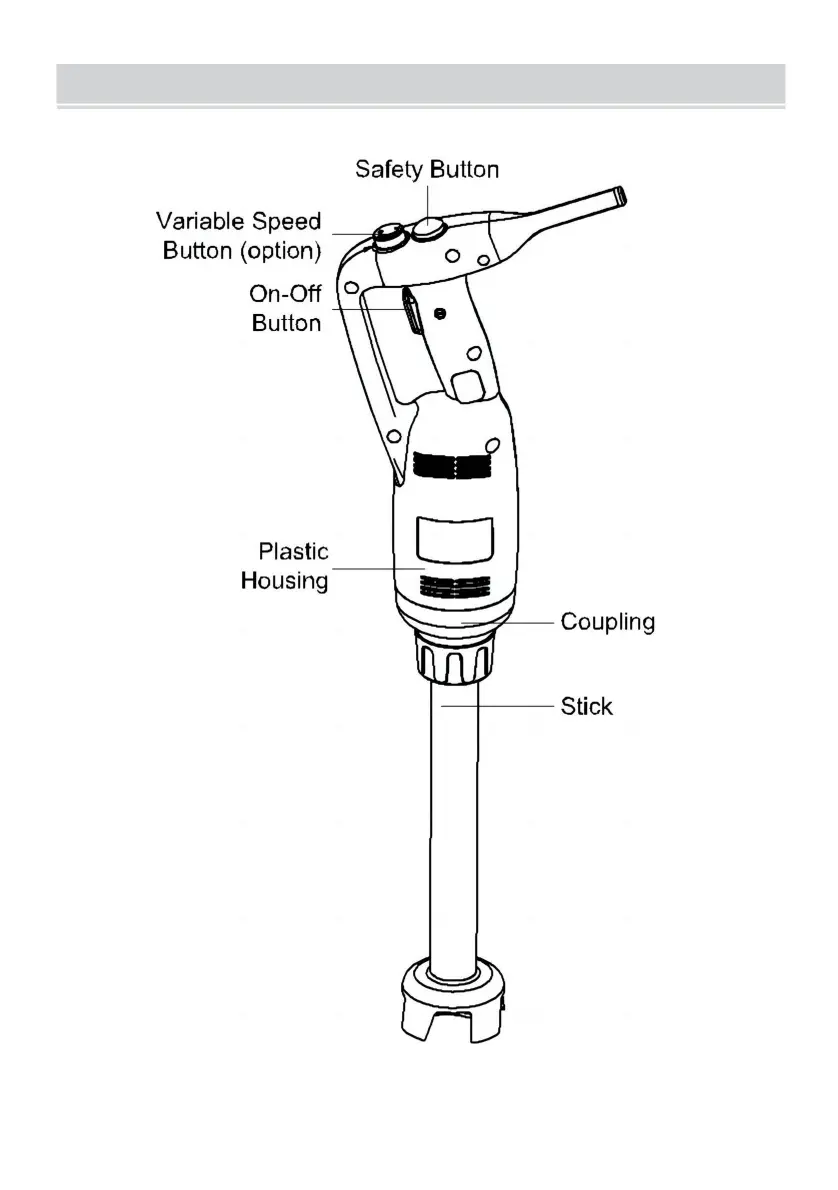 Safety Button

Variable Speed Button (option)

On-Off Button

Plastic Housing

Coupling

Stick