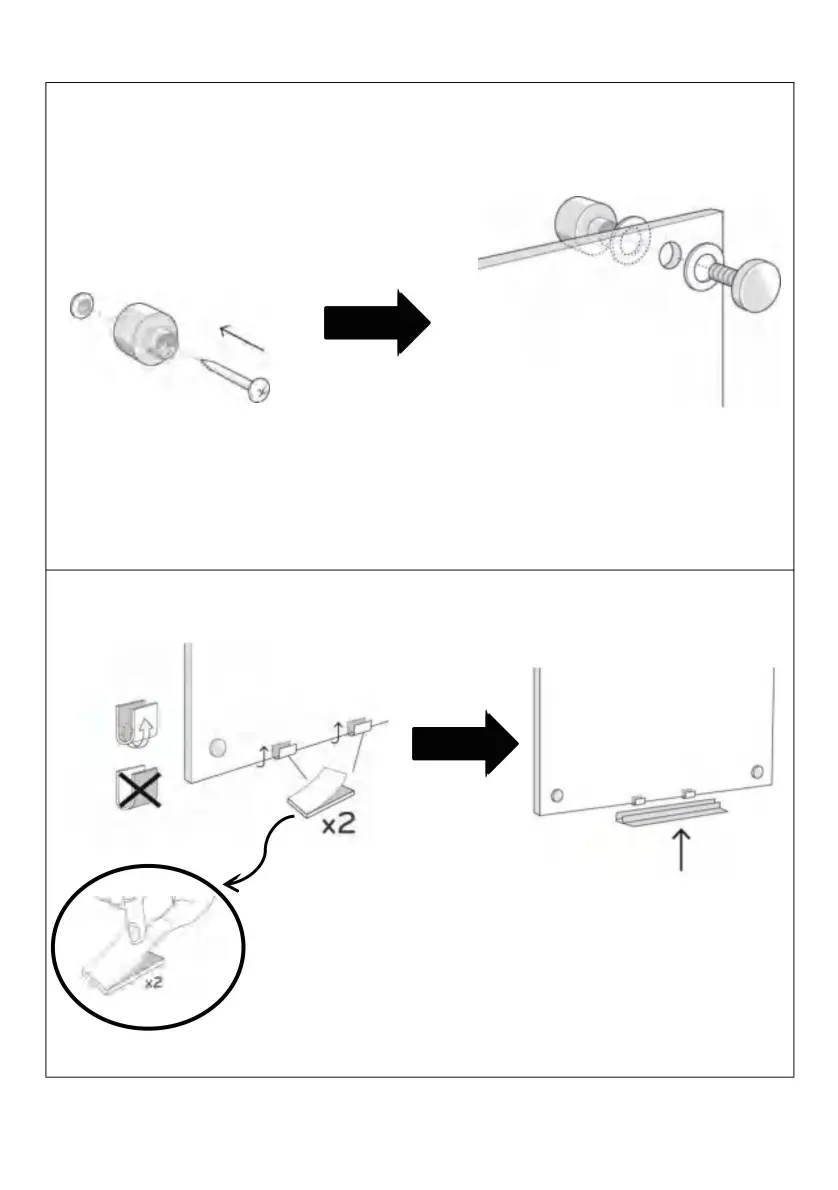 x2

x2