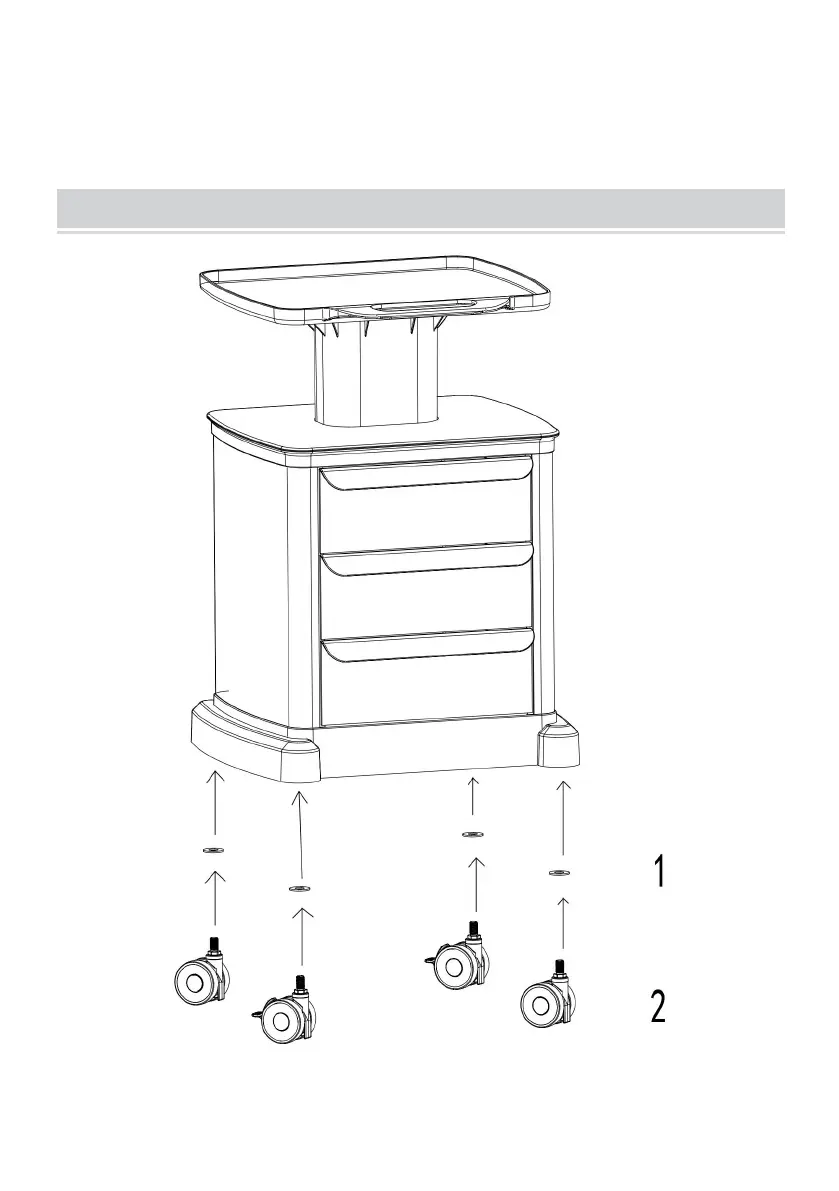 1

2