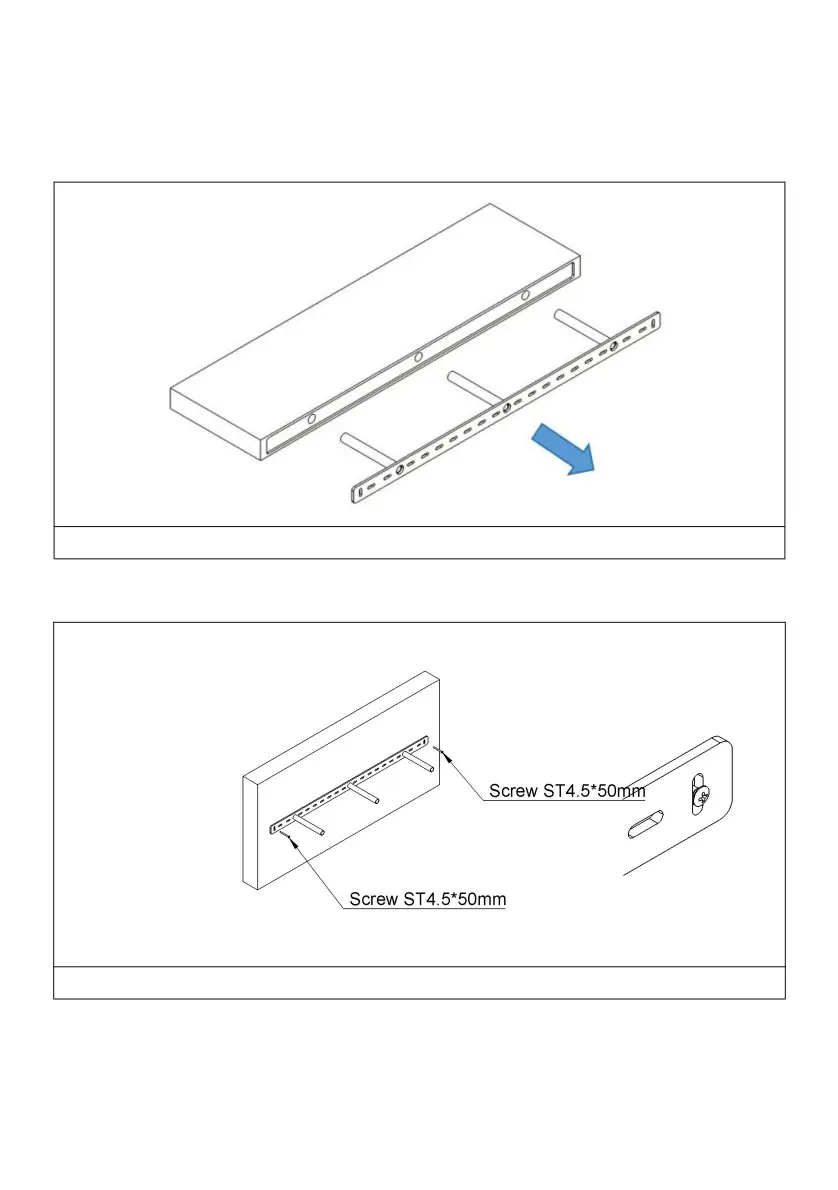 Screw ST4.5*50mm

Screw ST4.5*50mm