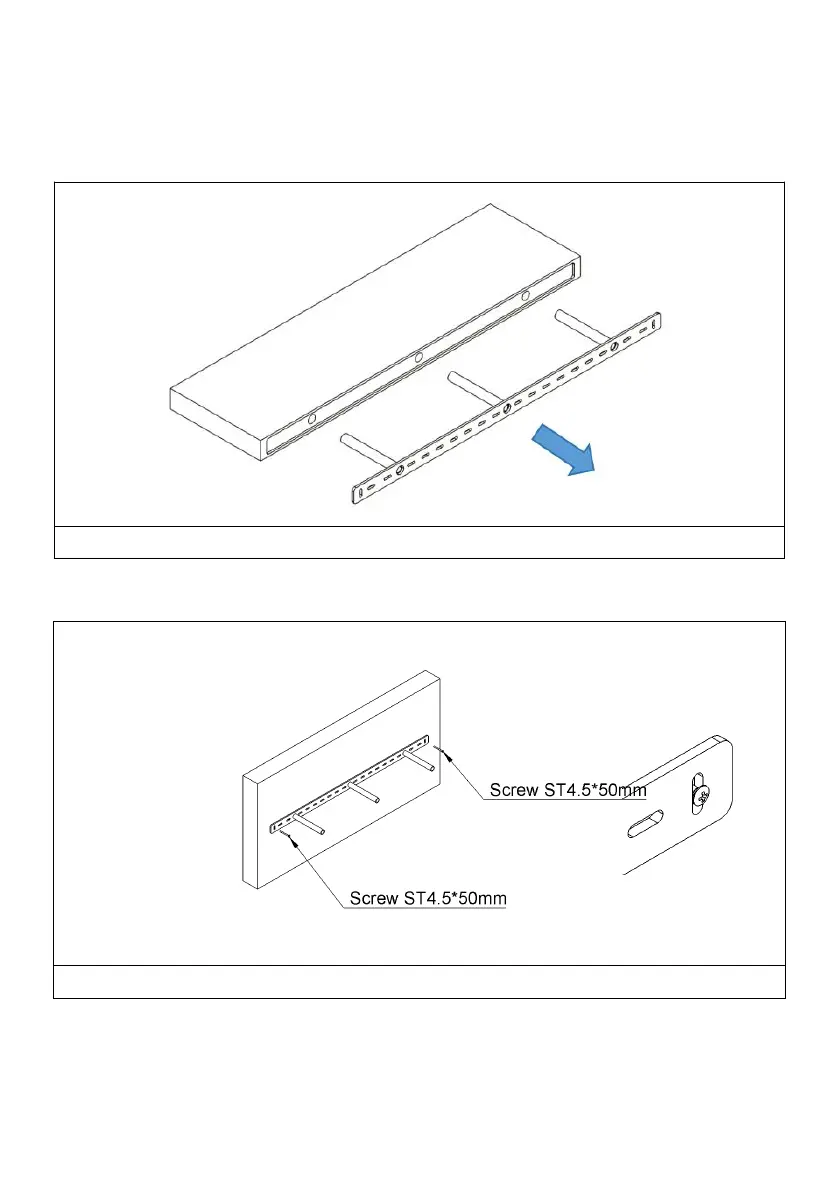 Screw ST4.5*50mm

Screw ST4.5*50mm