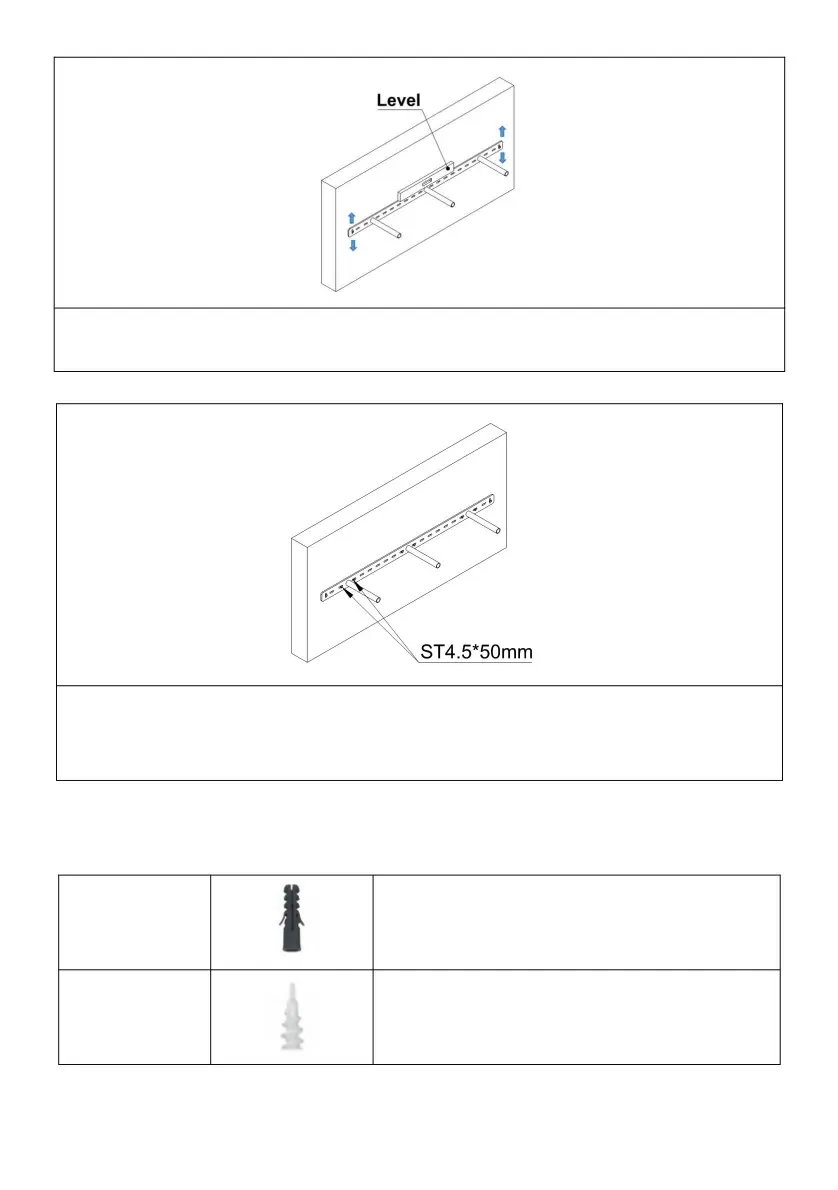 Level

ST4.5*50mm