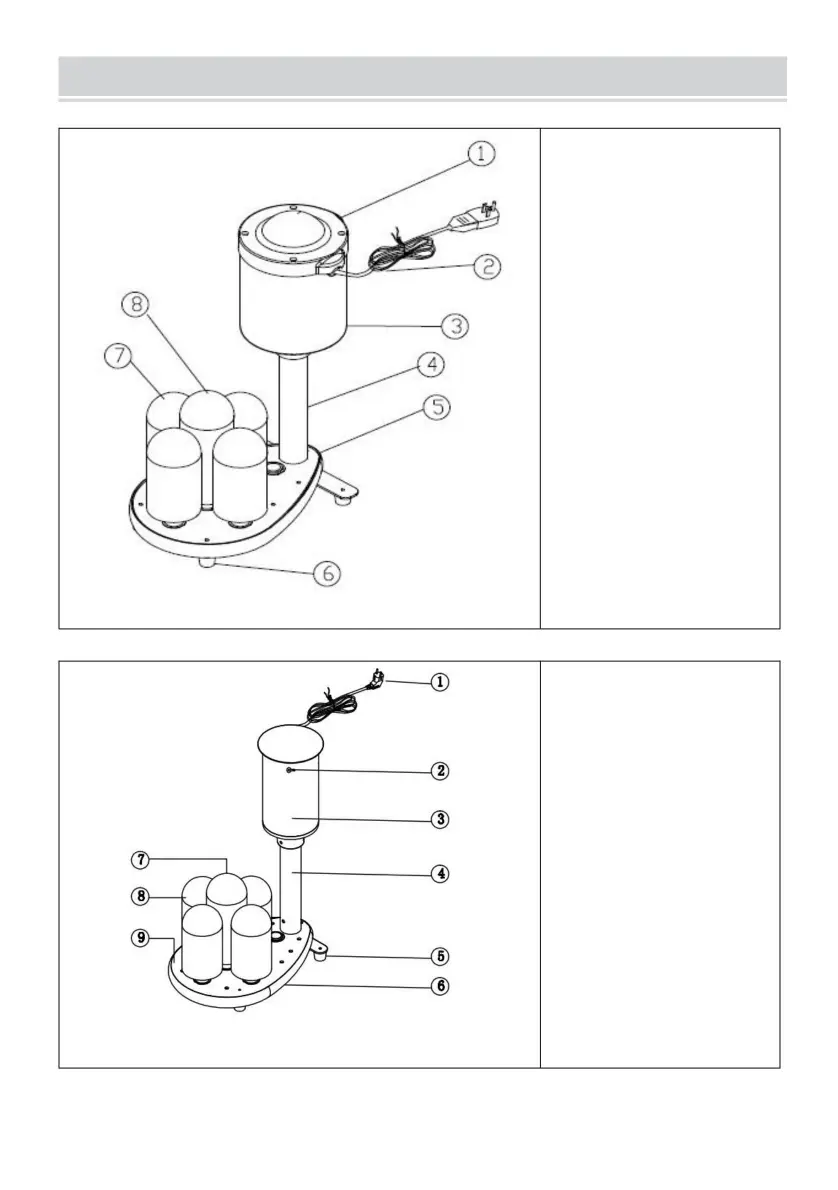 1
2
3
4
5
6
7
8

1
2
3
4
5
6
7
8
9