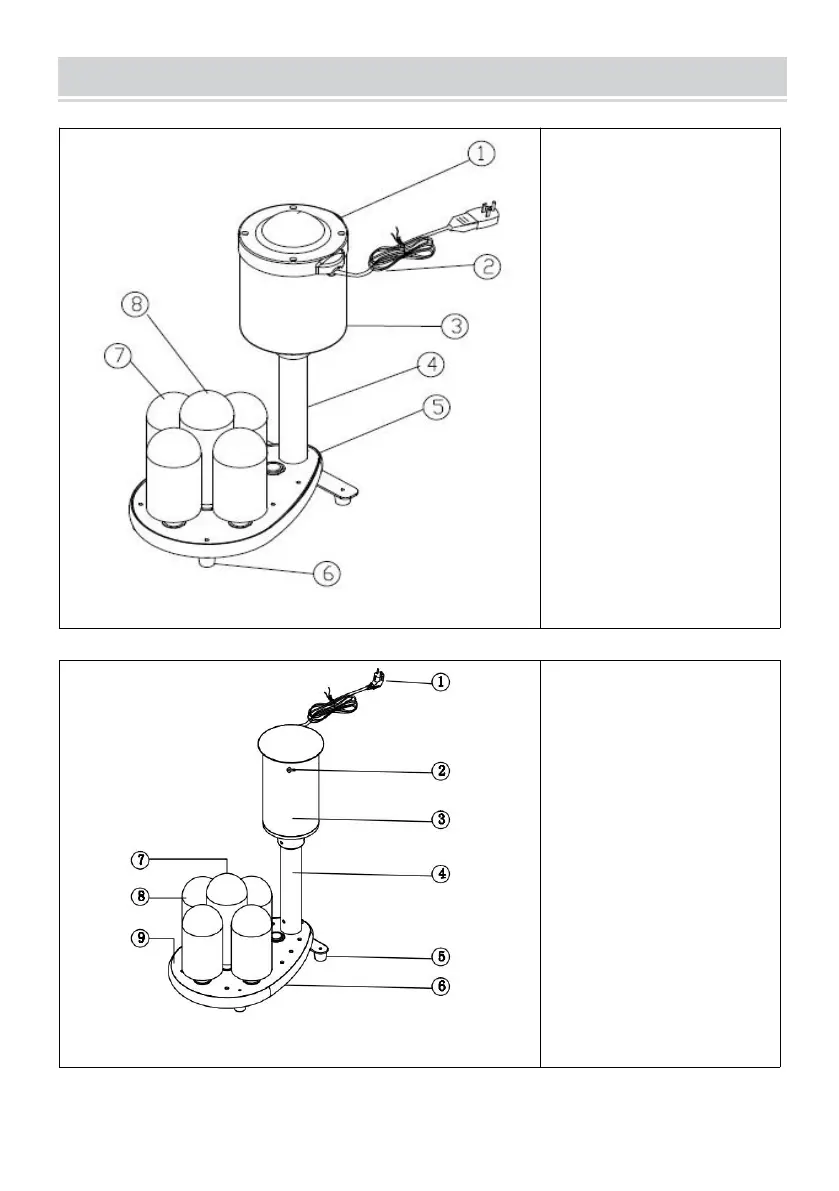 1
2
3
4
5
6
7
8

1
2
3
4
5
6
7
8
9