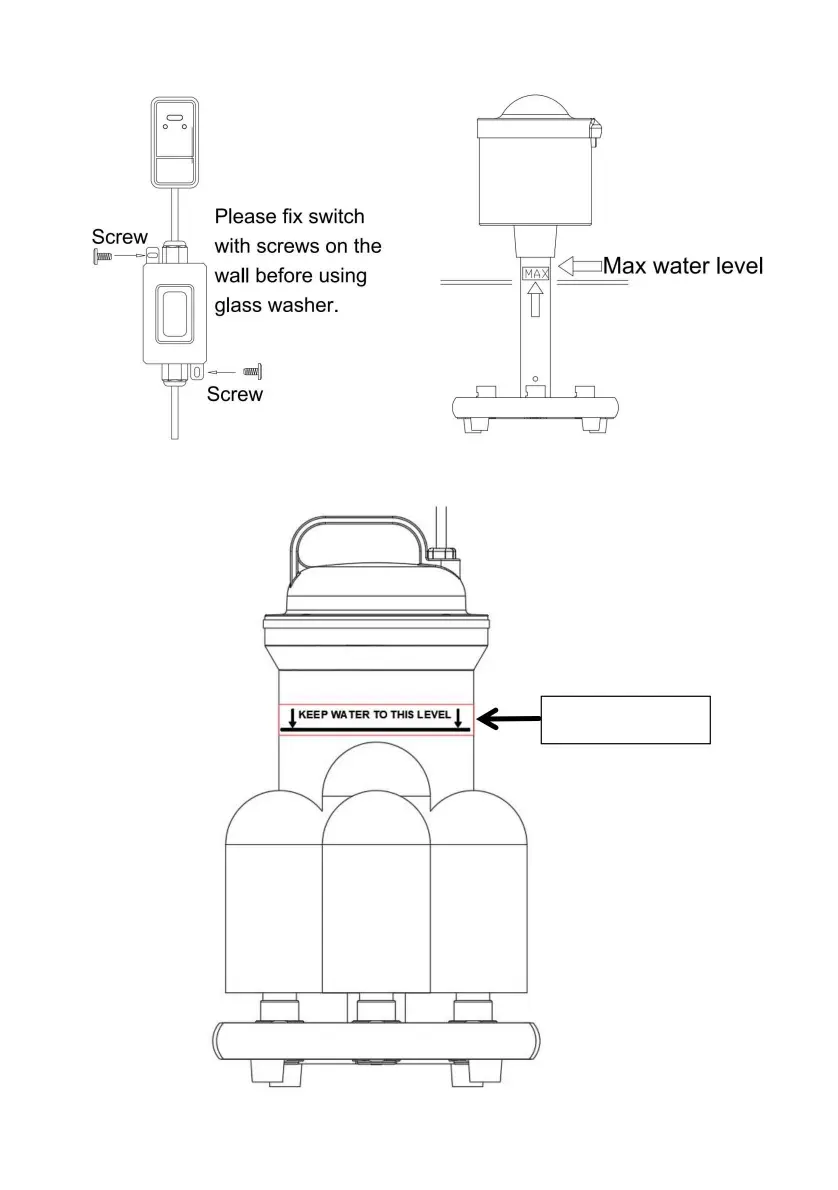 Screw

Please fix switch with screws on the wall before using glass washer.

Screw

MAX

Max water level

KEEP WATER TO THIS LEVEL