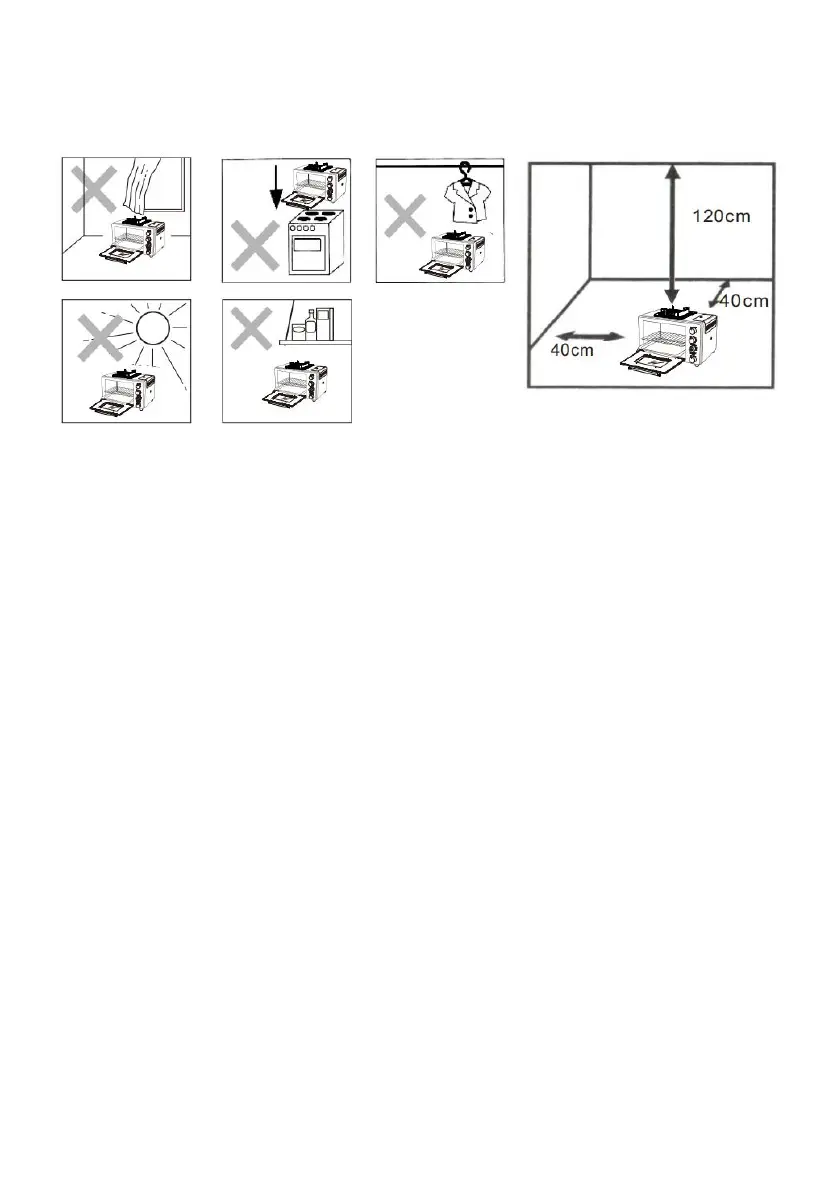 120cm
40cm
40cm