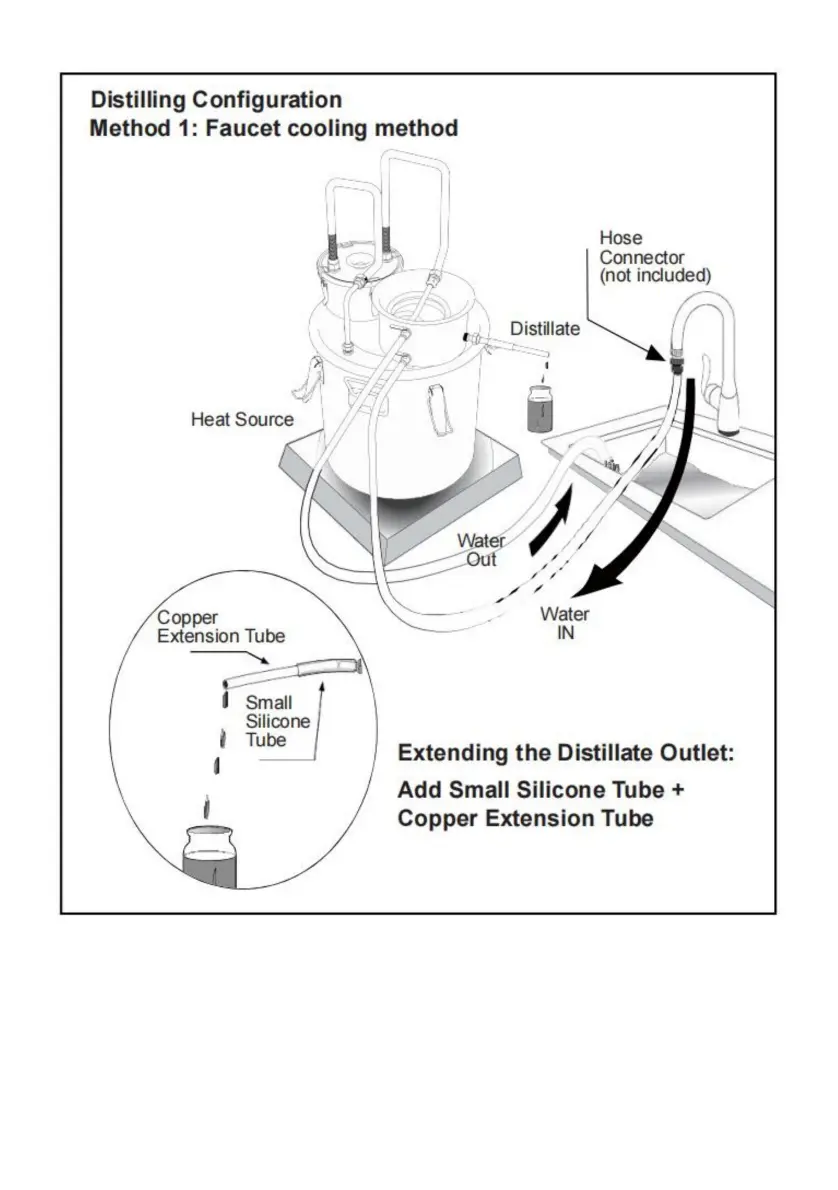 Distilling Configuration
Method 1: Faucet cooling method

Hose Connector (not included)

Distillate

Heat Source

Water Out

Water IN

Copper Extension Tube

Small Silicone Tube

Extending the Distillate Outlet:

Add Small Silicone Tube + Copper Extension Tube