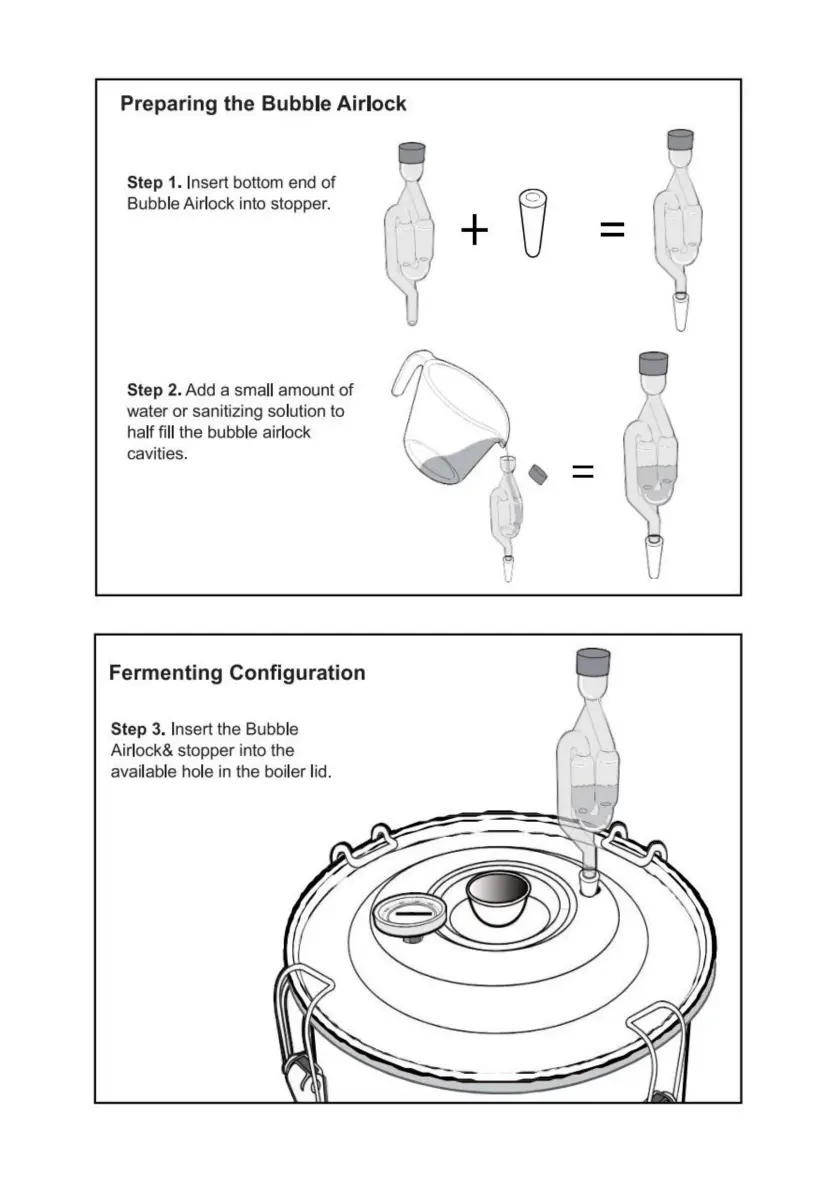 Preparing the Bubble Airlock

Step 1. Insert bottom end of Bubble Airlock into stopper.

+ =

Step 2. Add a small amount of water or sanitizing solution to half fill the bubble airlock cavities.

=

Fermenting Configuration

Step 3. Insert the Bubble Airlock& stopper into the available hole in the boiler lid.