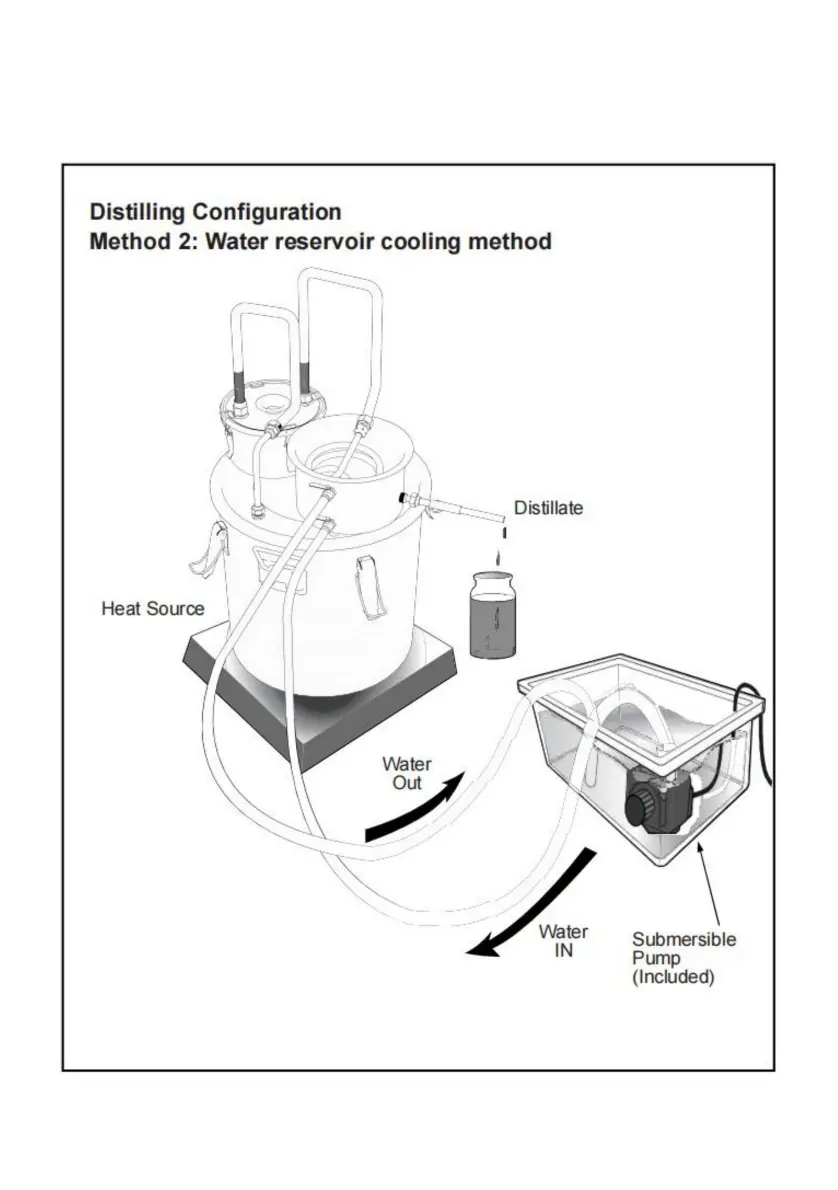 Distilling Configuration
Method 2: Water reservoir cooling method

Distillate

Heat Source

Water Out

Water IN

Submersible Pump (Included)