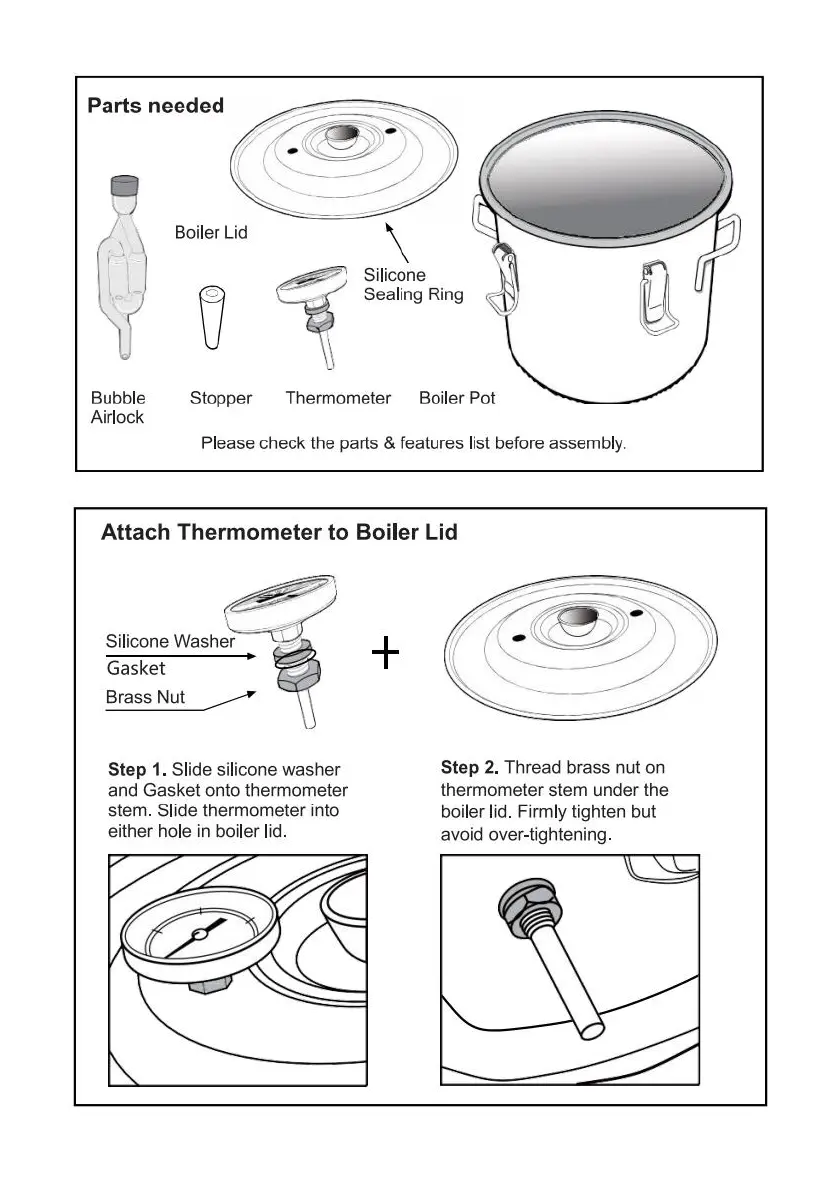 Parts needed

Boiler Lid

Silicone Sealing Ring

Bubble Airlock

Stopper

Thermometer

Boiler Pot

Please check the parts & features list before assembly.

Attach Thermometer to Boiler Lid

Silicone Washer

Gasket

Brass Nut

+

Step 1. Slide silicone washer and Gasket onto thermometer stem. Slide thermometer into either hole in boiler lid.

Step 2. Thread brass nut on thermometer stem under the boiler lid. Firmly tighten but avoid over-tightening.