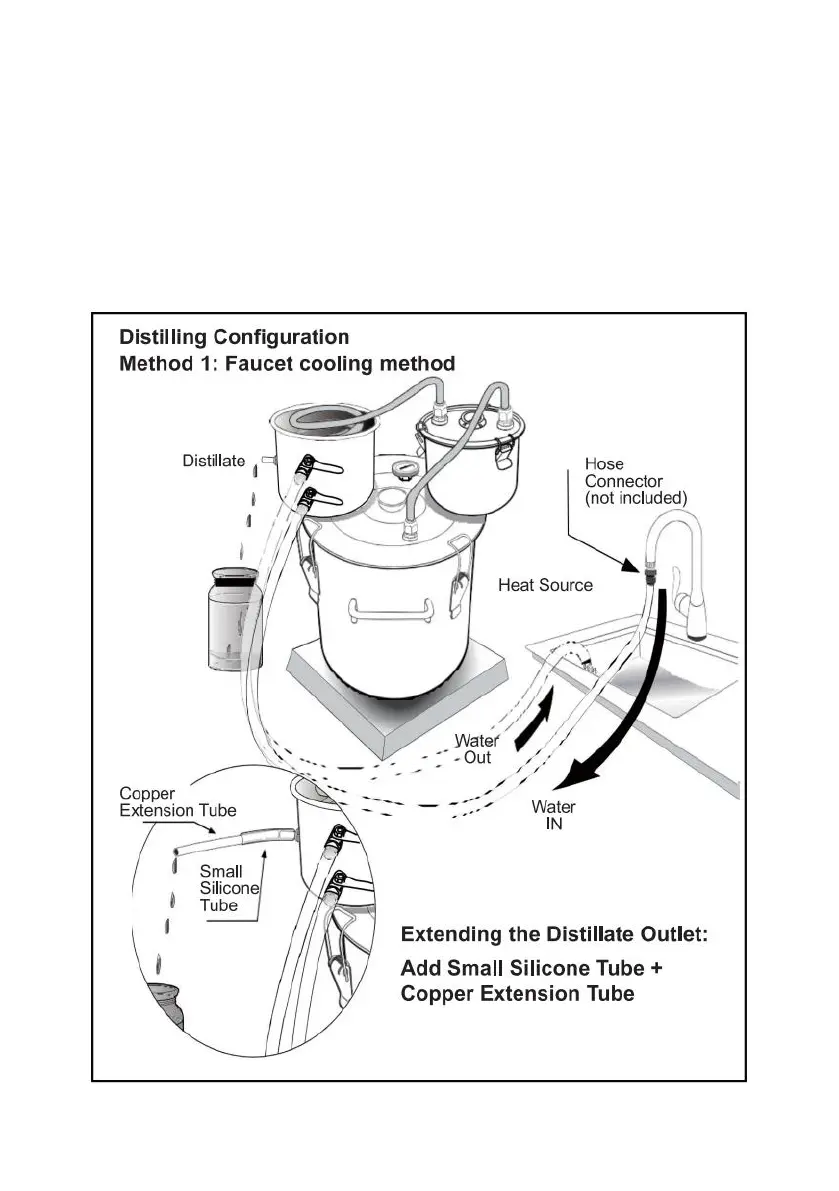 Distilling Configuration
Method 1: Faucet cooling method

Distillate

Hose Connector (not included)

Heat Source

Water Out

Water IN

Copper Extension Tube

Small Silicone Tube

Extending the Distillate Outlet:

Add Small Silicone Tube + Copper Extension Tube