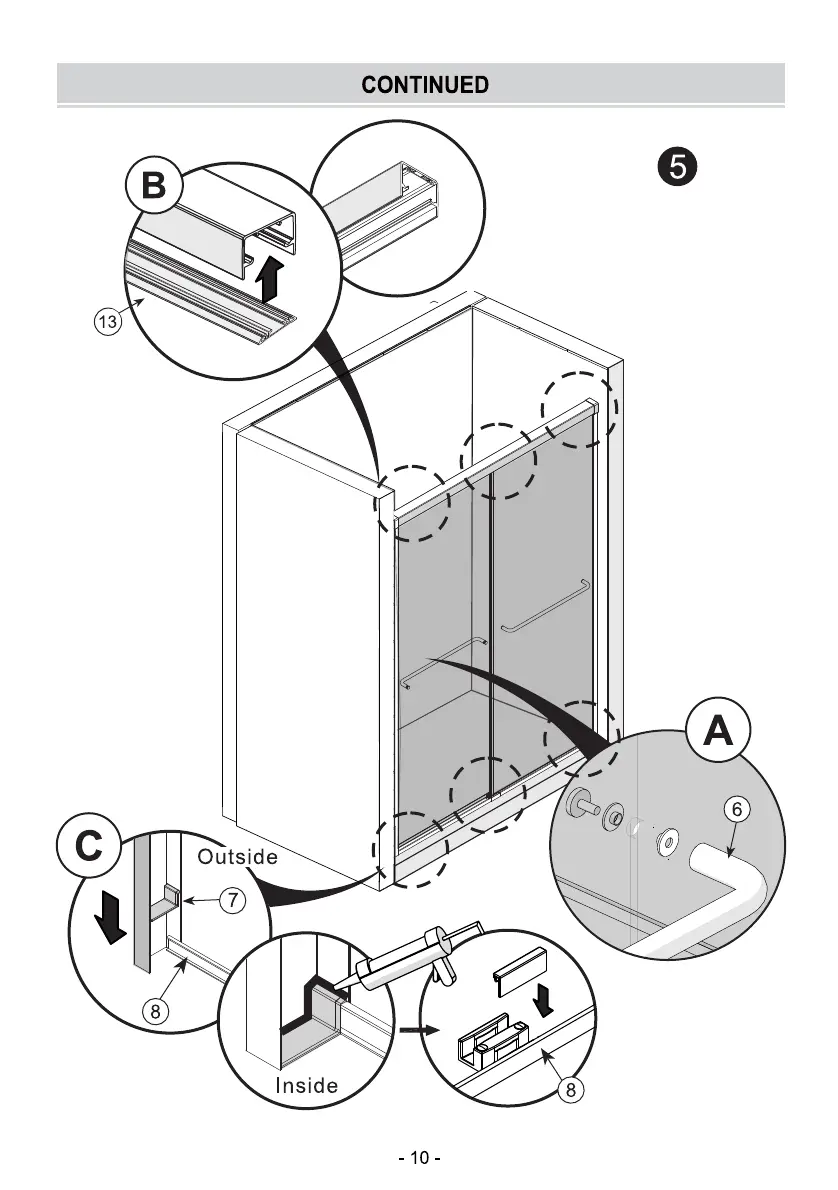 CONTINUED

5

B

13

A

6

C

Outside

7

8

Inside

8

- 10 -