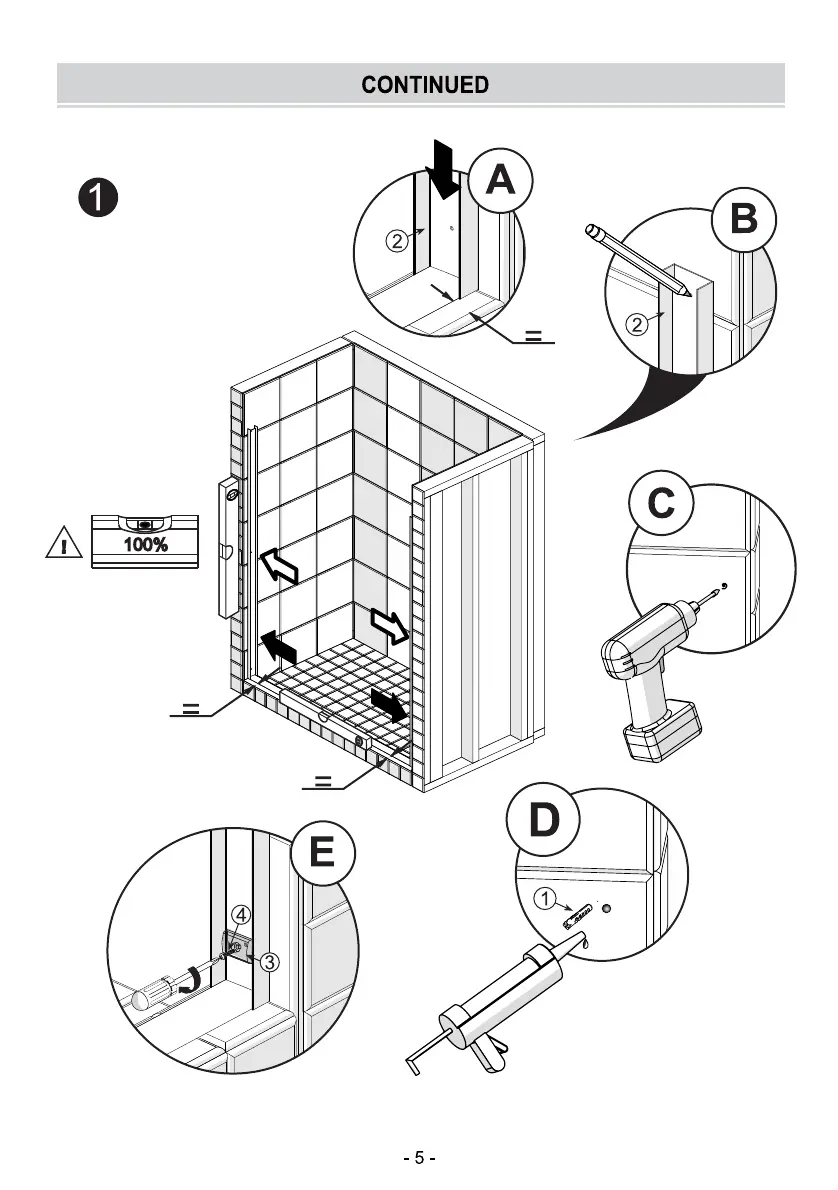 CONTINUED

1

A

2

=

B

2

!

100%

C

=

=

D

1

E

4

3

- 5 -