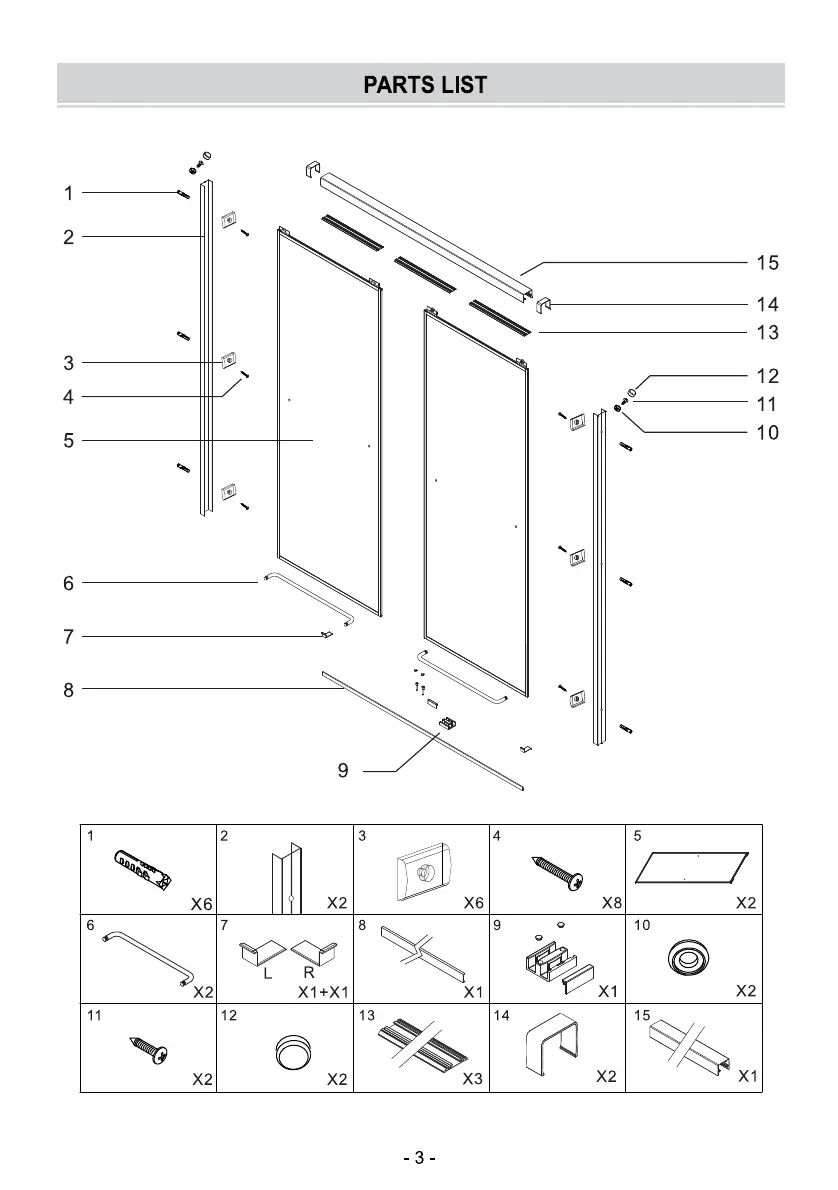 PARTS LIST

1
2
3
4
5
6
7
8
9
15
14
13
12
11
10

| 1 X6 | 2 X2 | 3 X6 | 4 X8 | 5 X2 |
|---|---|---|---|---|
| 6 X2 | 7 L R X1+X1 | 8 X1 | 9 X1 | 10 X2 |
| 11 X2 | 12 X2 | 13 X3 | 14 X2 | 15 X1 |

- 3 -