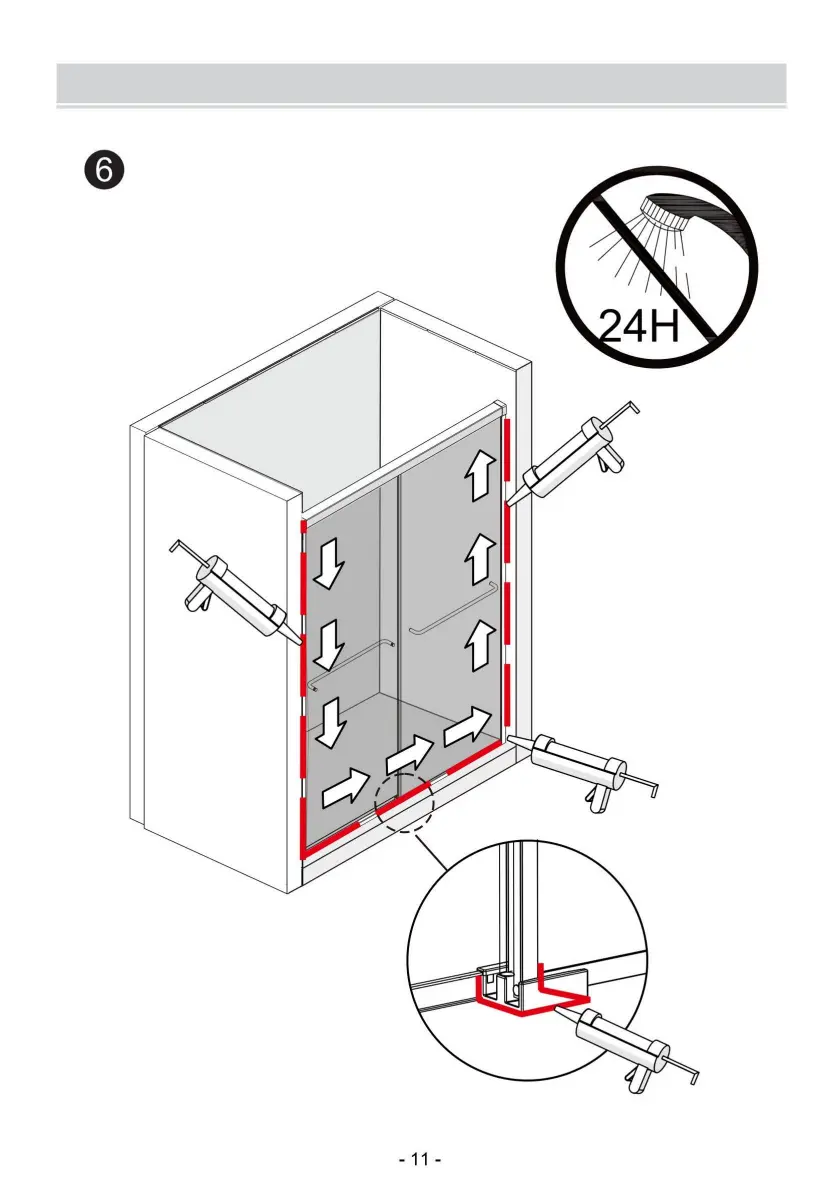 6

24H

- 11 -