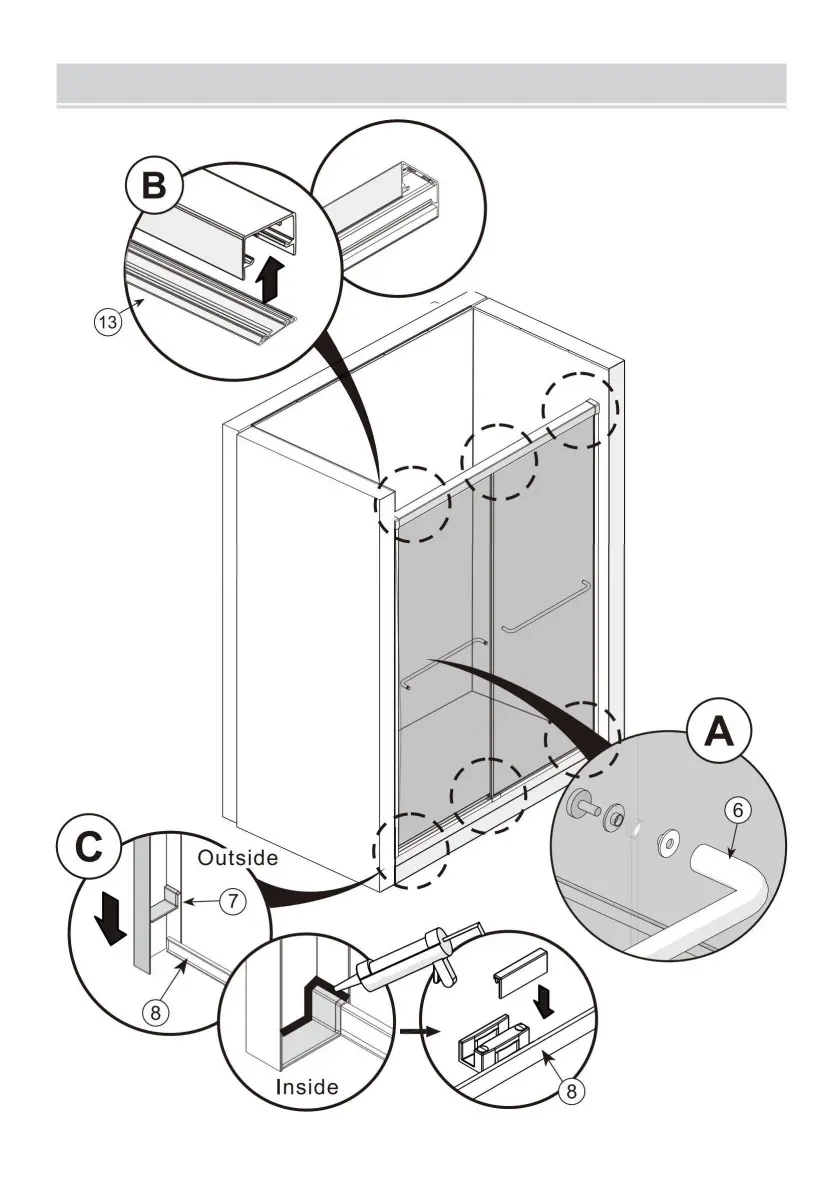 B
13
A
6
C
Outside
7
8
Inside
8