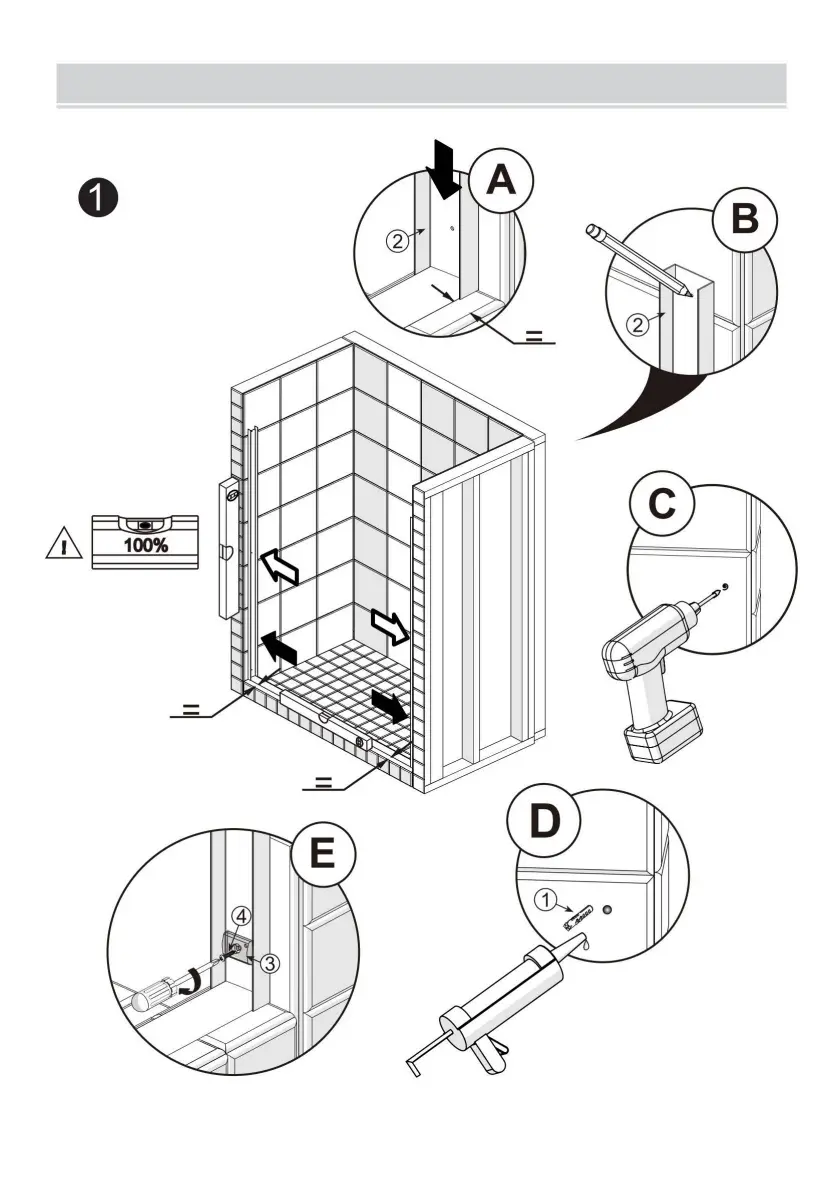 1

A

2

=

B

2

!

100%

C

=

=

D

1

E

4

3