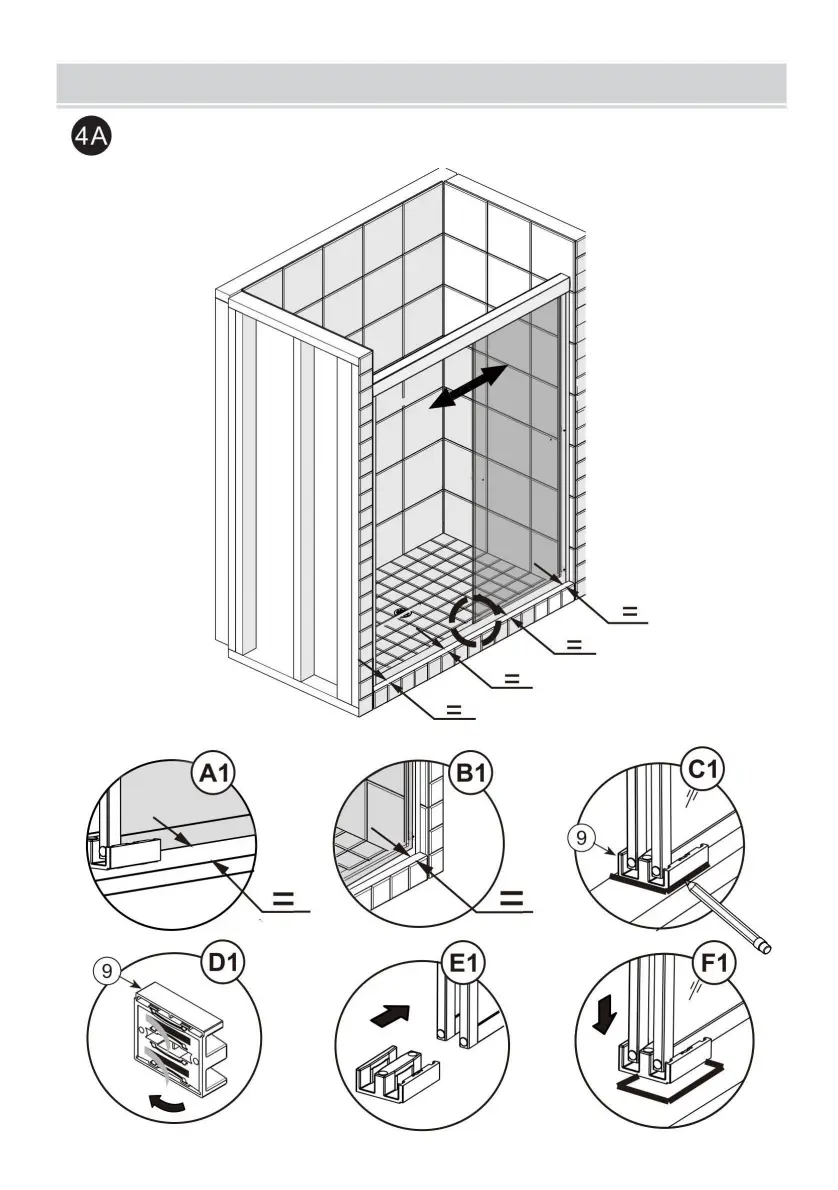 4A

=

=

=

=

A1

=

B1

=

C1

9

D1

9

E1

F1