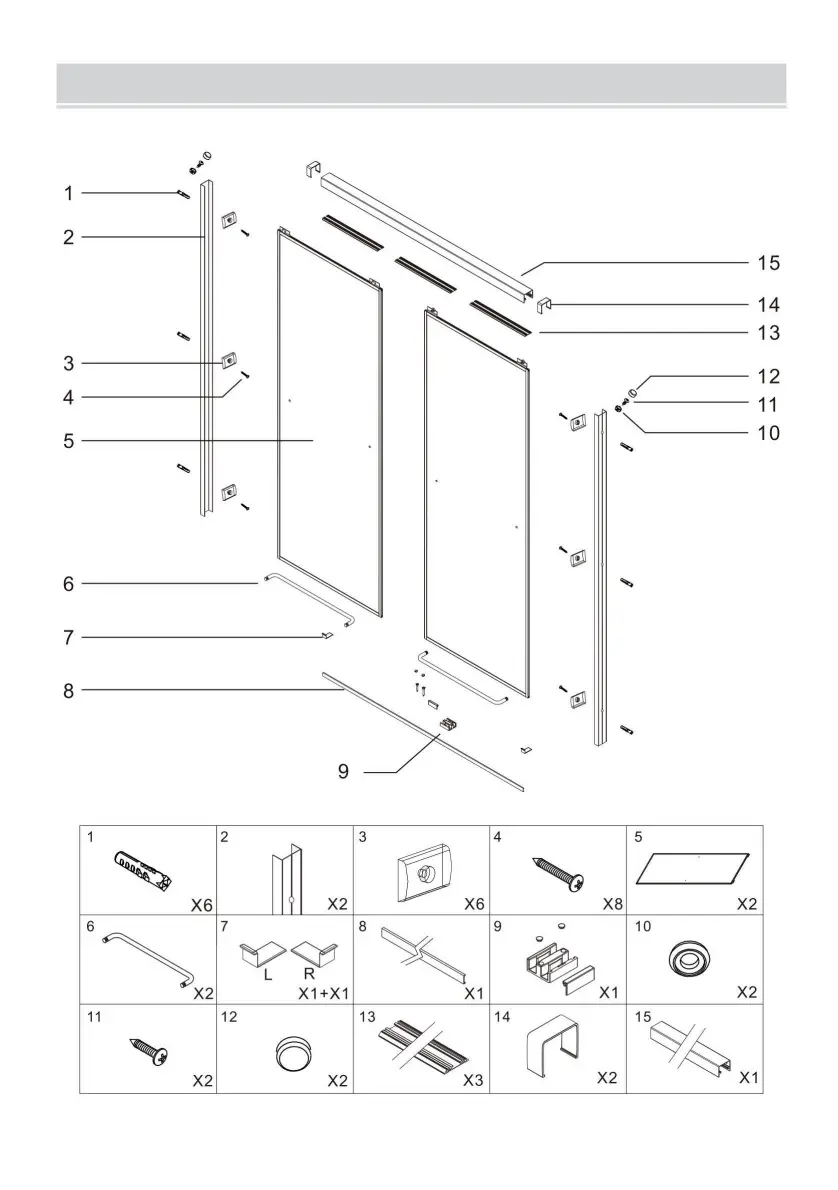 1
2
3
4
5
6
7
8
9
15
14
13
12
11
10

| 1 X6 | 2 X2 | 3 X6 | 4 X8 | 5 X2 |
|---|---|---|---|---|
| 6 X2 | 7 L R X1+X1 | 8 X1 | 9 X1 | 10 X2 |
| 11 X2 | 12 X2 | 13 X3 | 14 X2 | 15 X1 |