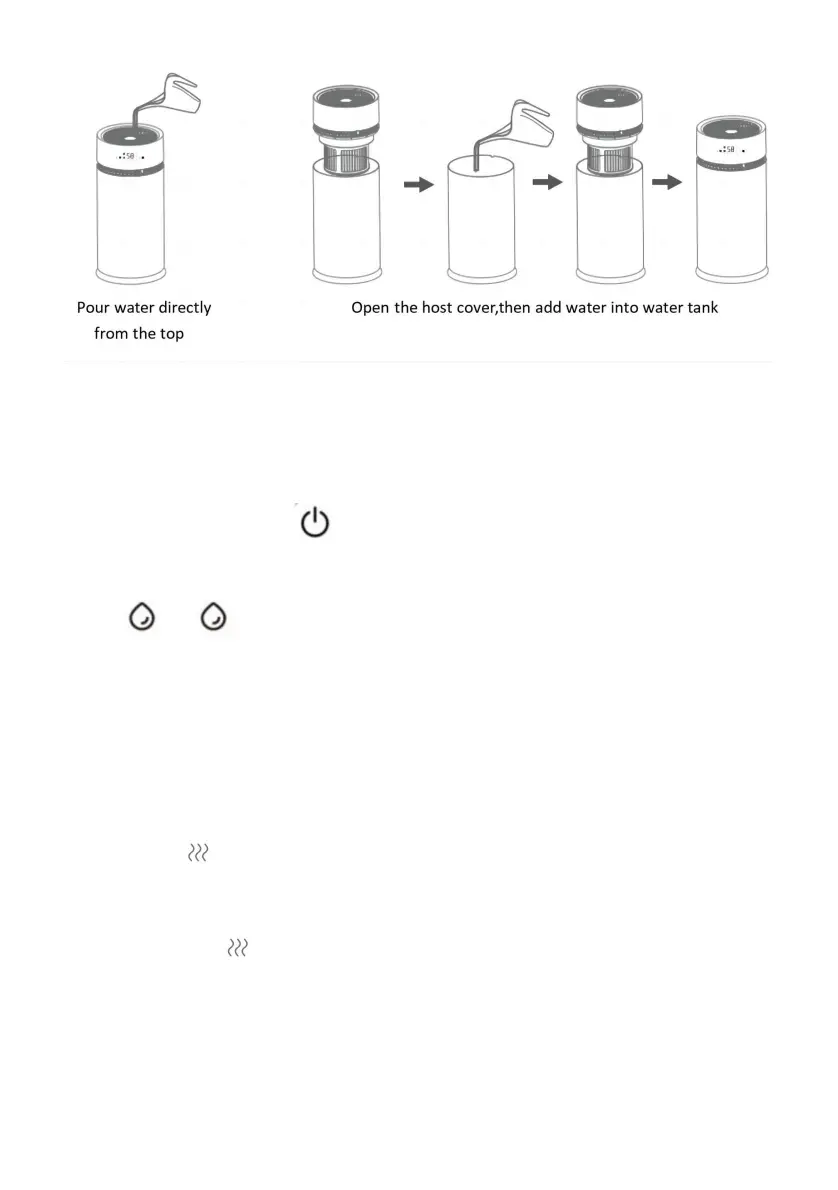 Pour water directly from the top

Open the host cover,then add water into water tank