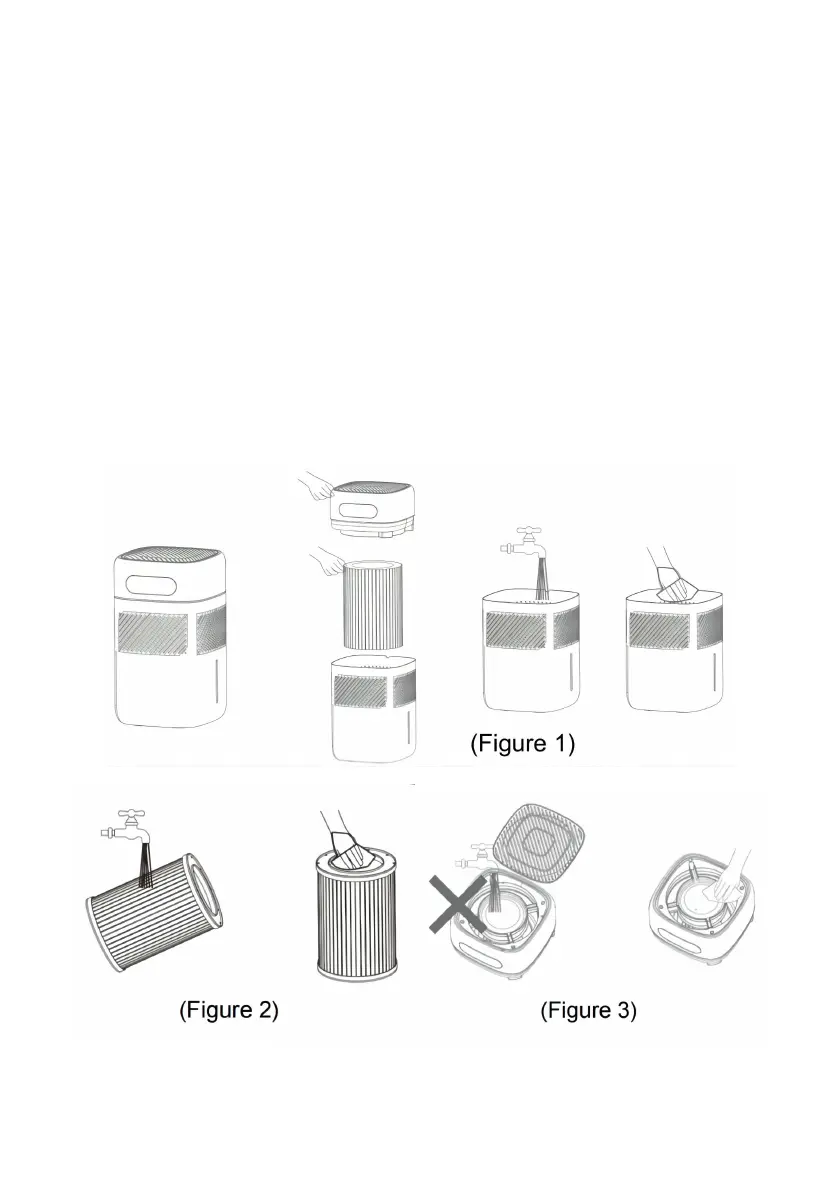 (Figure 1)

(Figure 2)

(Figure 3)