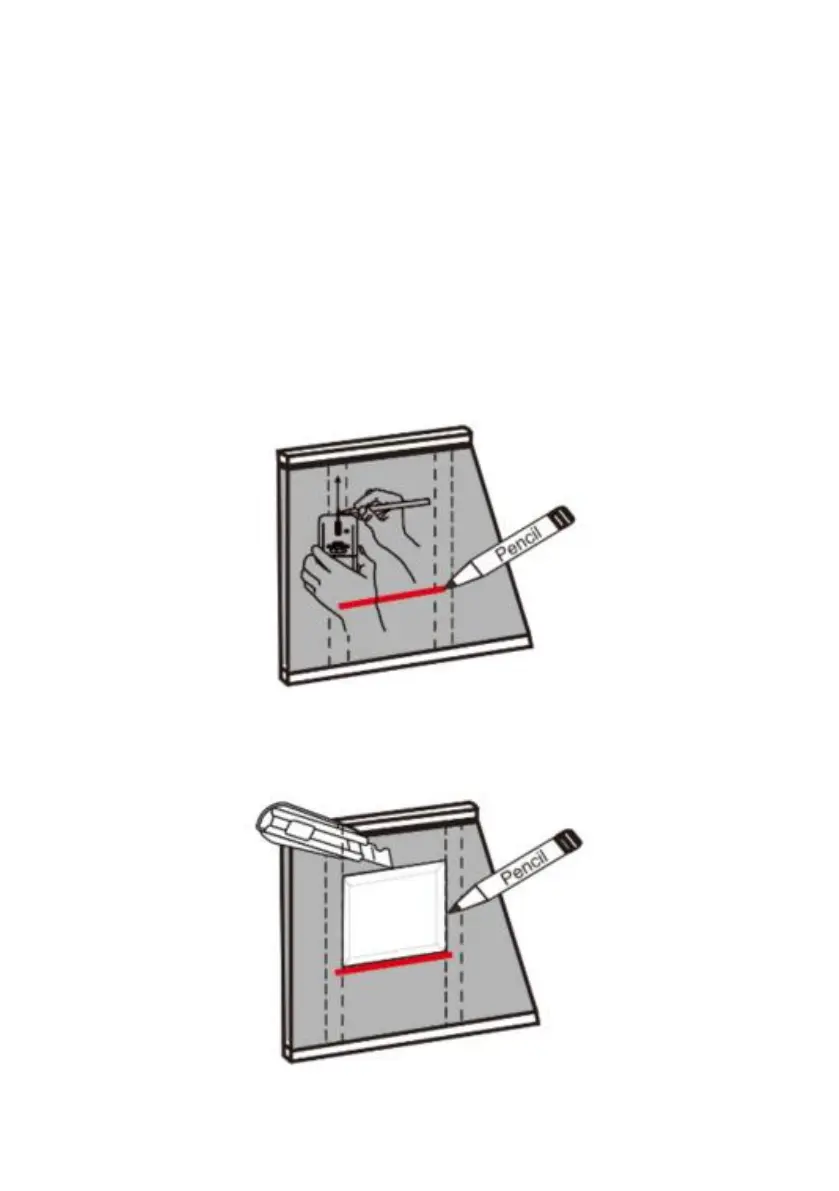 Pencil

Pencil