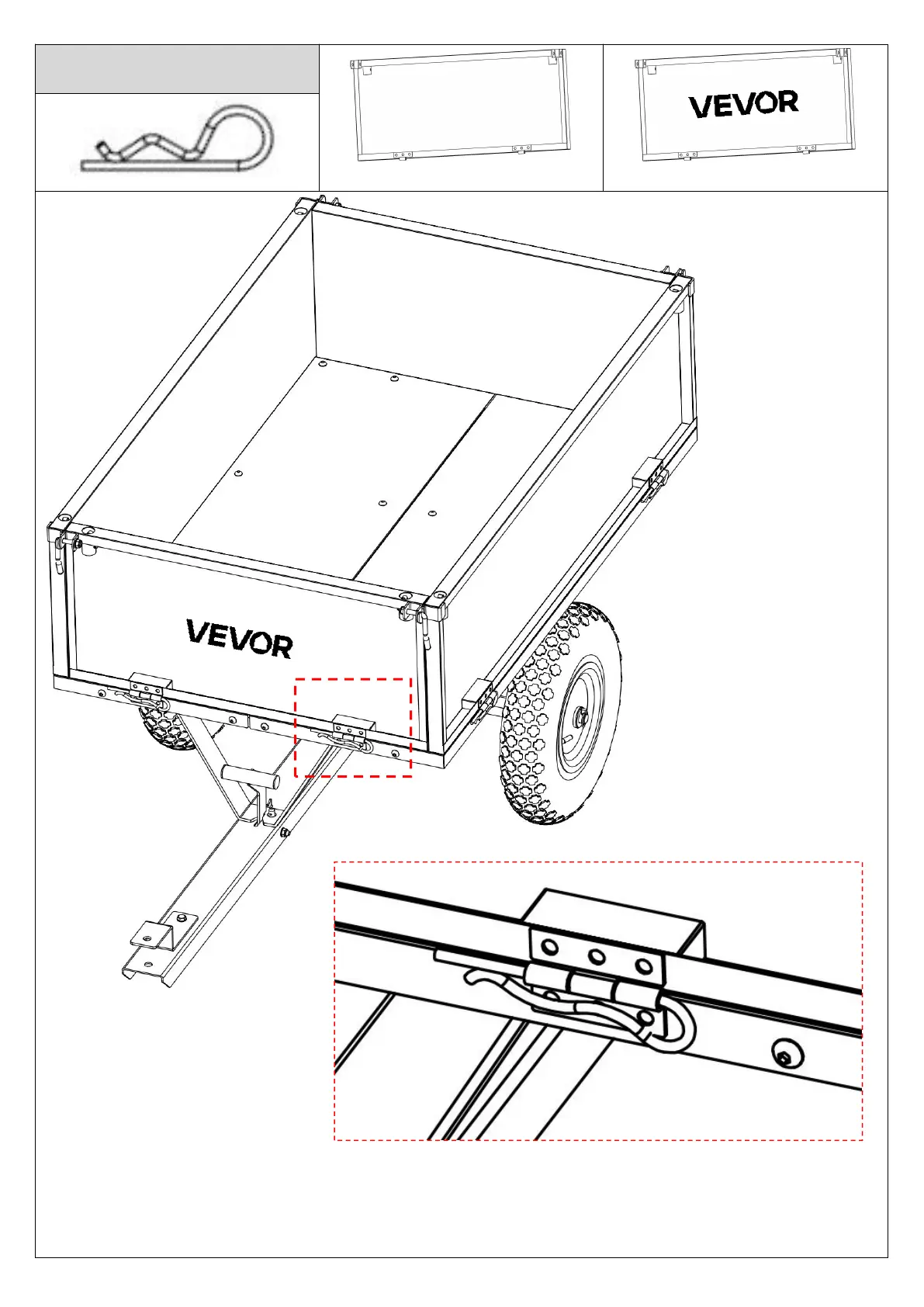 VEVOR

VEVOR