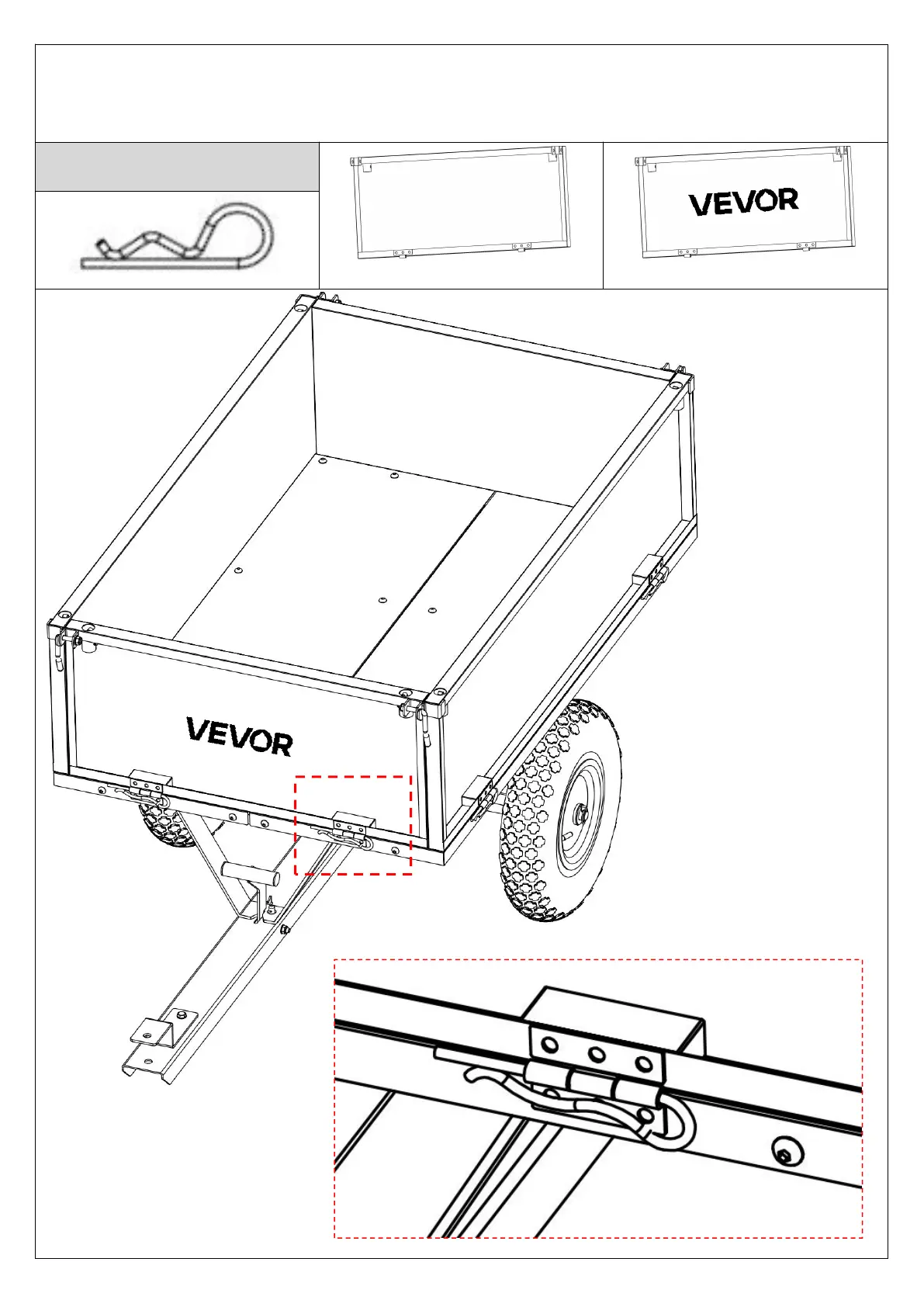 VEVOR

VEVOR