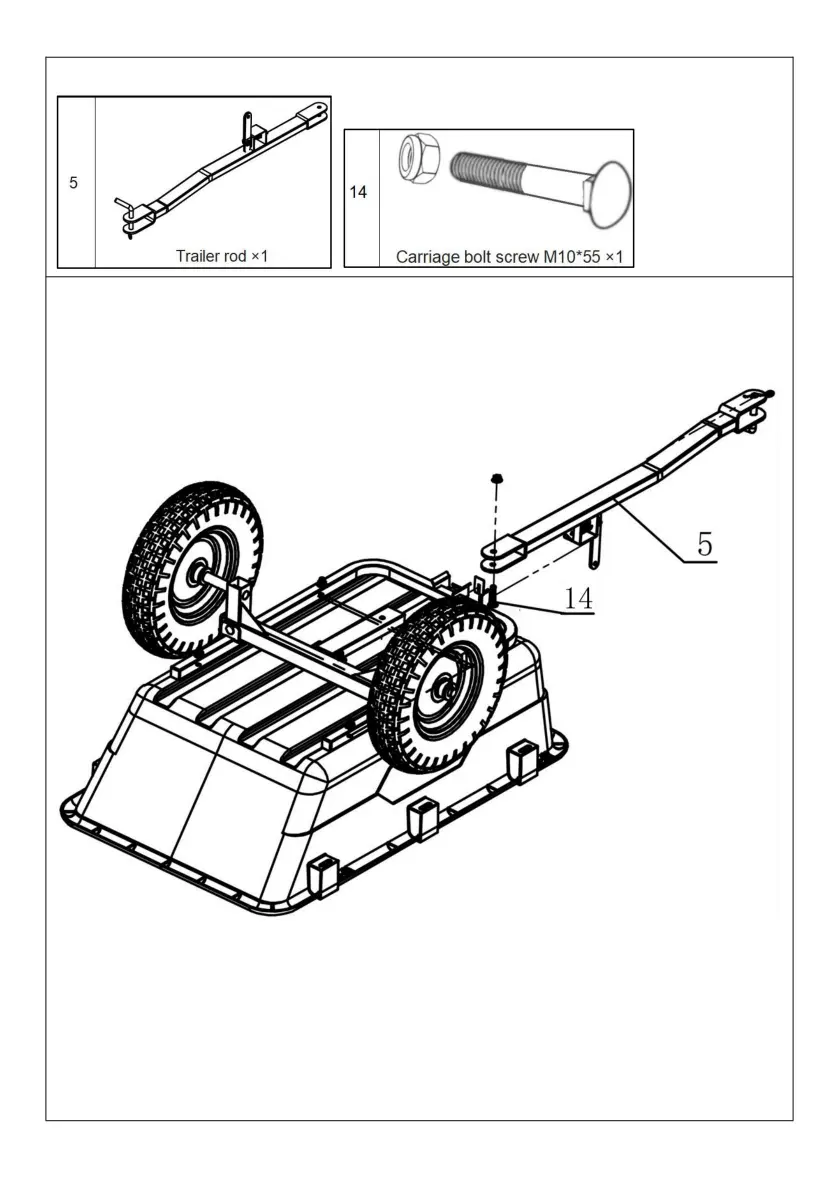 5

Trailer rod ×1

14

Carriage bolt screw M10*55 ×1

5

14