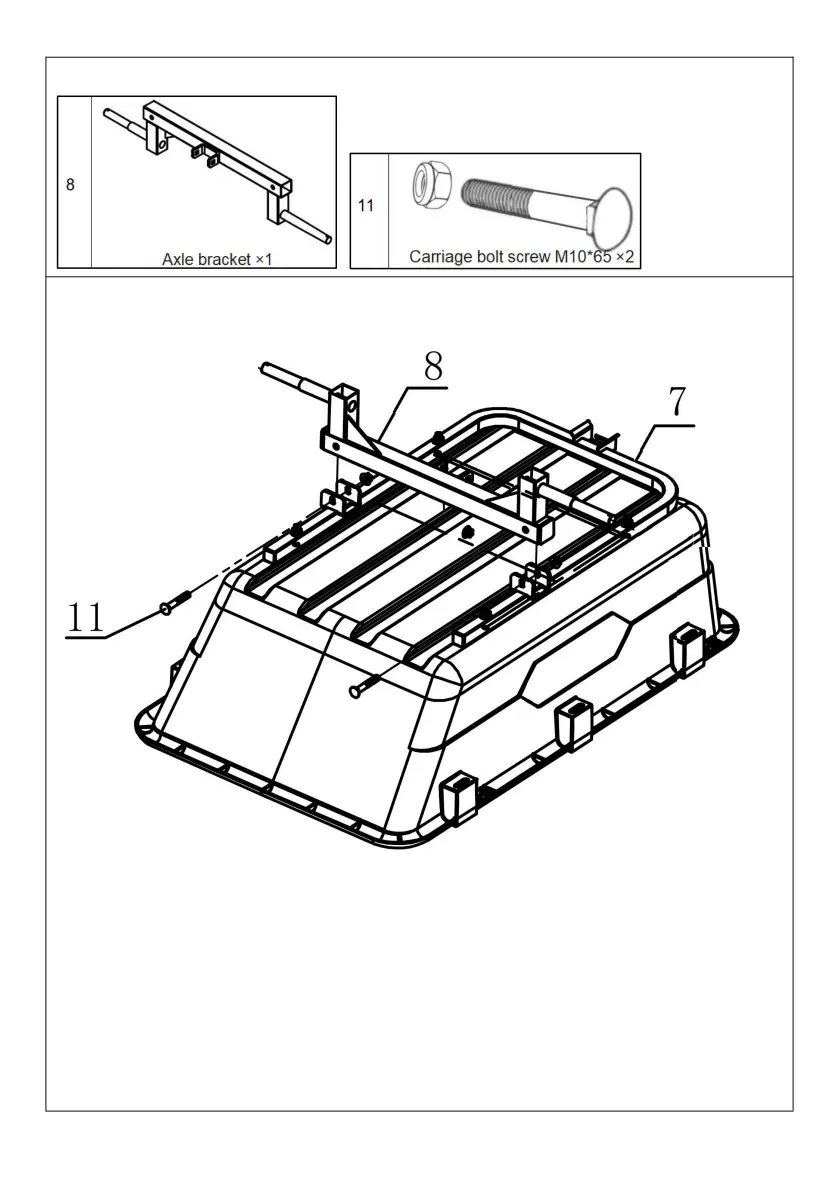 8

Axle bracket ×1

11

Carriage bolt screw M10*65 ×2

8

7

11