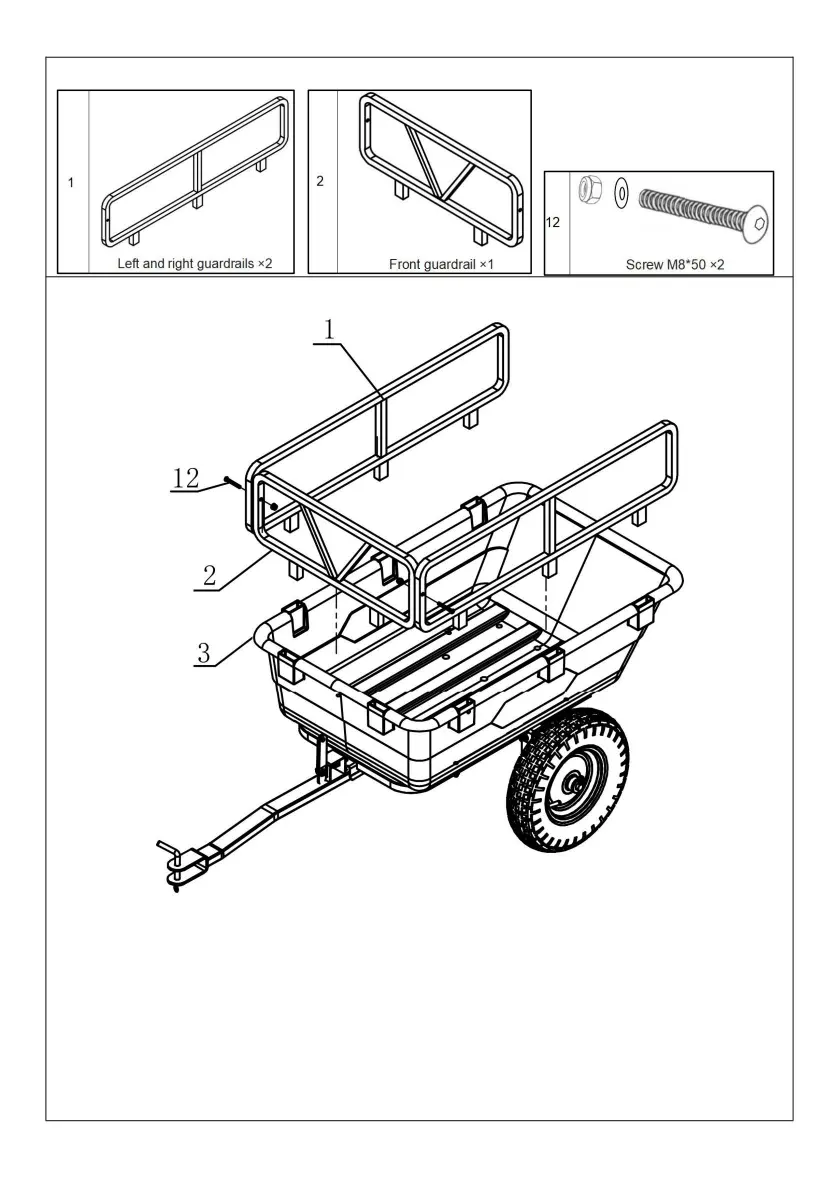 1

Left and right guardrails ×2

2

Front guardrail ×1

12

Screw M8*50 ×2

1

12

2

3